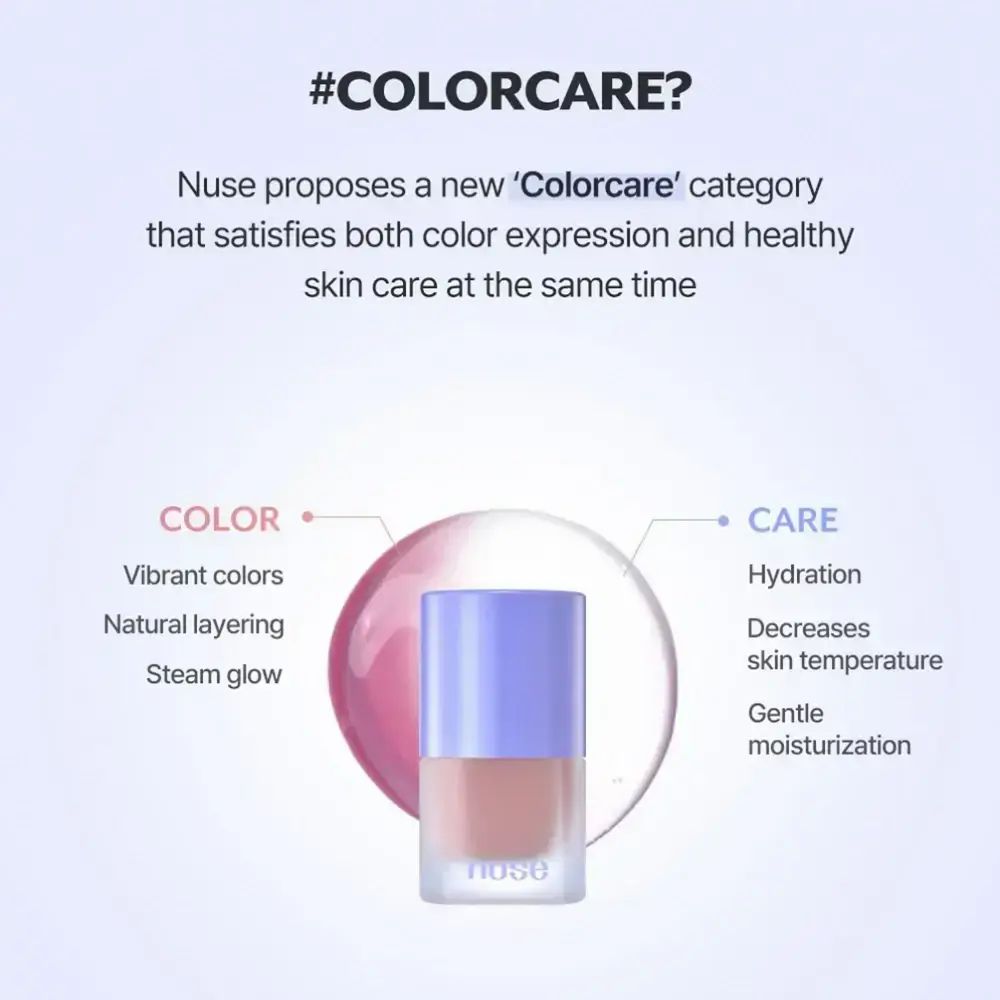 #COLORCARE?

Nuse proposes a new 'Colorcare' category that satisfies both color expression and healthy skin care at the same time

COLOR

Vibrant colors

Natural layering

Steam glow

CARE

Hydration

Decreases skin temperature

Gentle moisturization

nuse