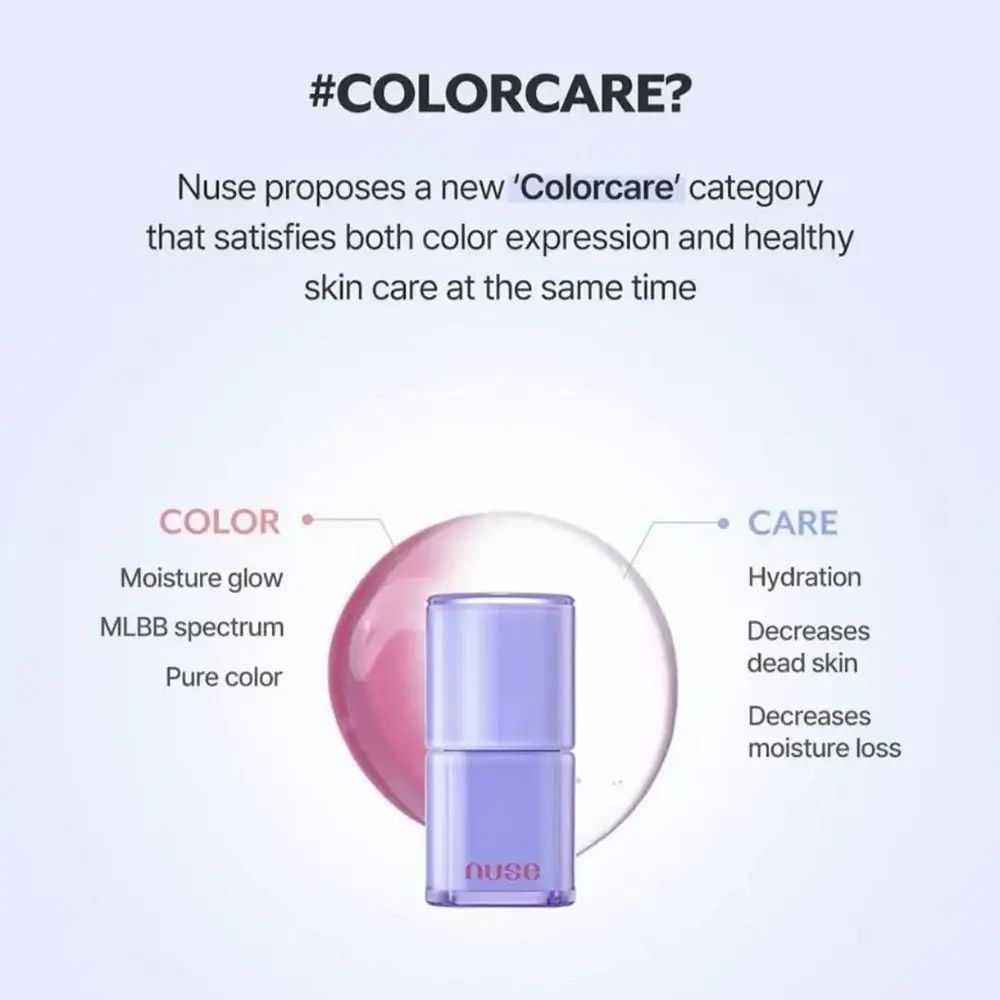 #COLORCARE?

Nuse proposes a new 'Colorcare' category that satisfies both color expression and healthy skin care at the same time

COLOR

Moisture glow

MLBB spectrum

Pure color

CARE

Hydration

Decreases dead skin

Decreases moisture loss

nuse