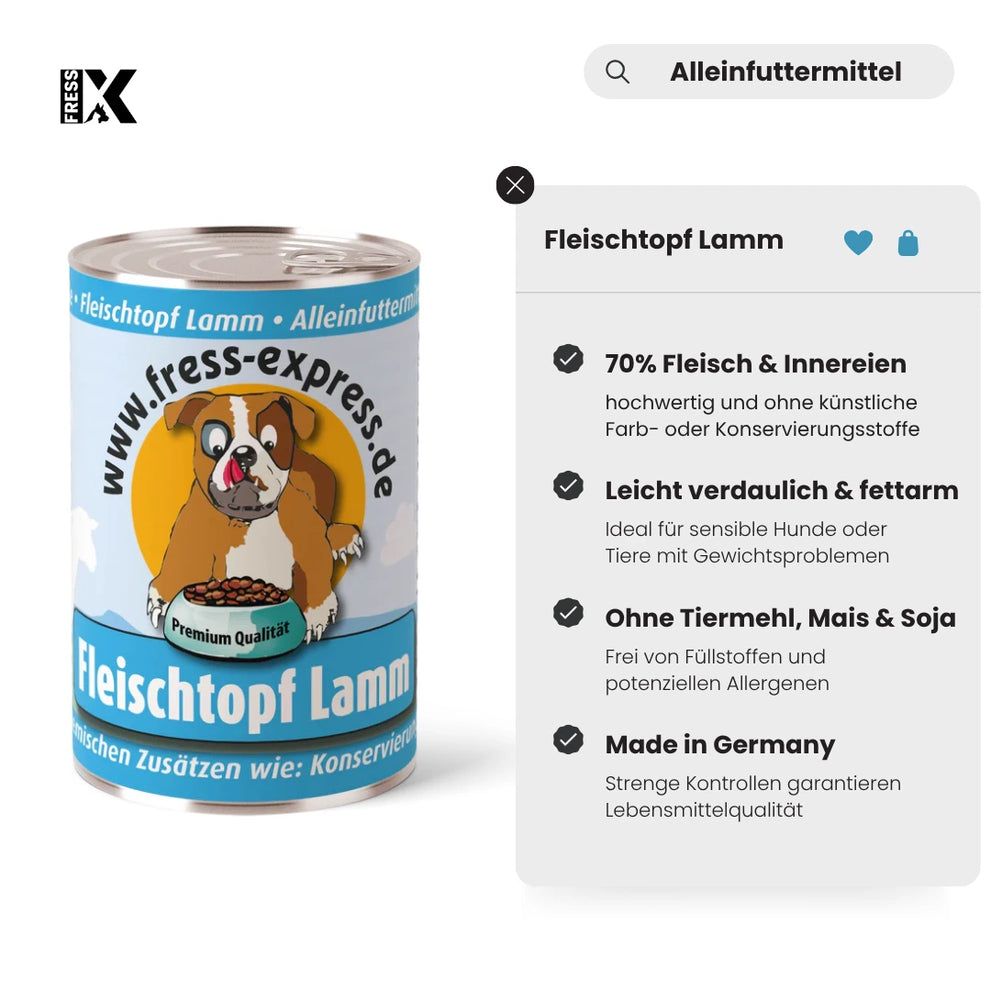 FRESS X

Alleinfuttermittel

• Fleischtopf Lamm • Alleinfutterm

www.fress-express.de

Premium Qualität

Fleischtopf Lamm

mischen Zusätzen wie: Konservieru

Fleischtopf Lamm

70% Fleisch & Innereien
hochwertig und ohne künstliche Farb- oder Konservierungsstoffe

Leicht verdaulich & fettarm
Ideal für sensible Hunde oder Tiere mit Gewichtsproblemen

Ohne Tiermehl, Mais & Soja
Frei von Füllstoffen und potenziellen Allergenen

Made in Germany
Strenge Kontrollen garantieren Lebensmittelqualität