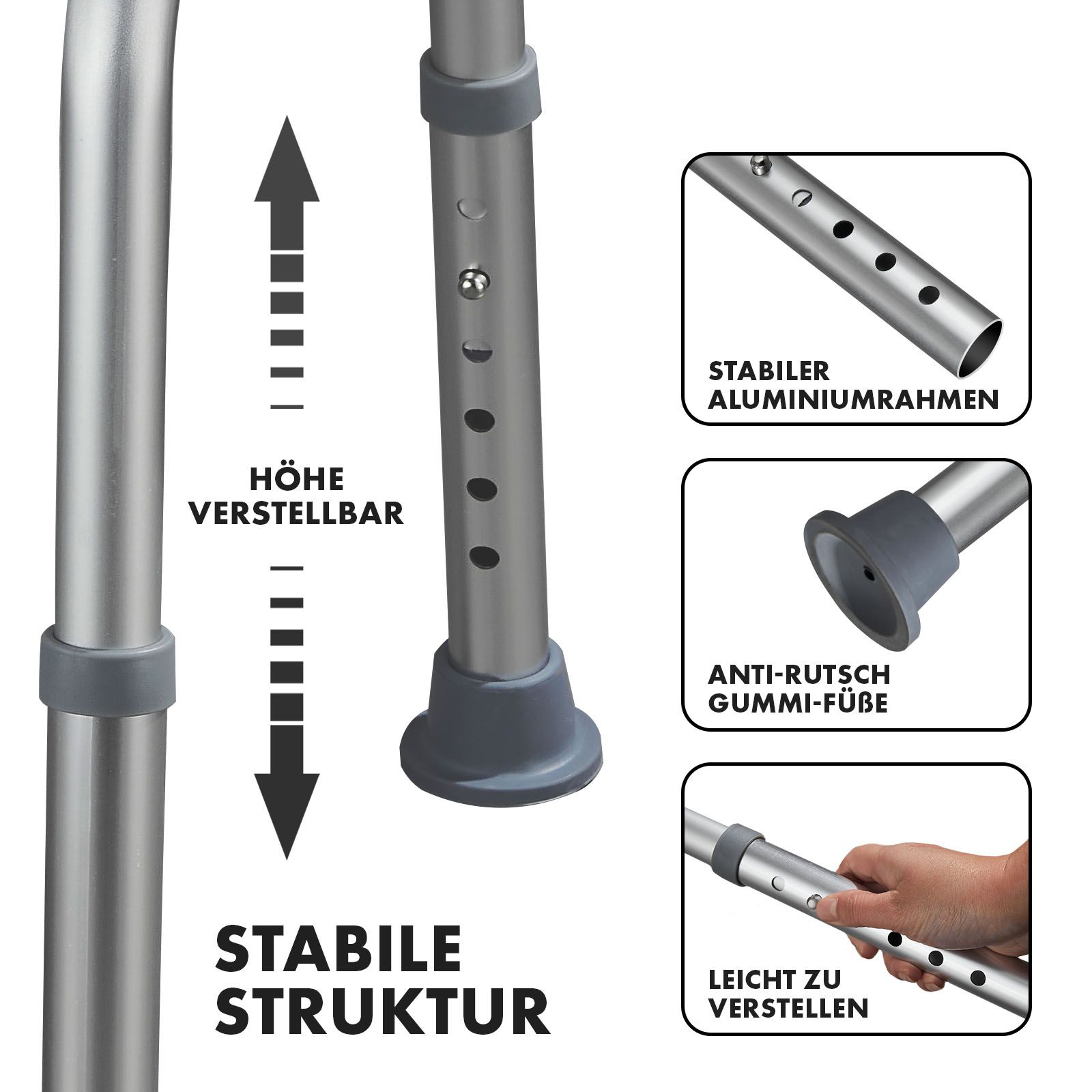 HÖHE VERSTELLBAR

STABILE STRUKTUR

STABILER ALUMINIUMRAHMEN

ANTI-RUTSCH GUMMI-FÜßE

LEICHT ZU VERSTELLEN