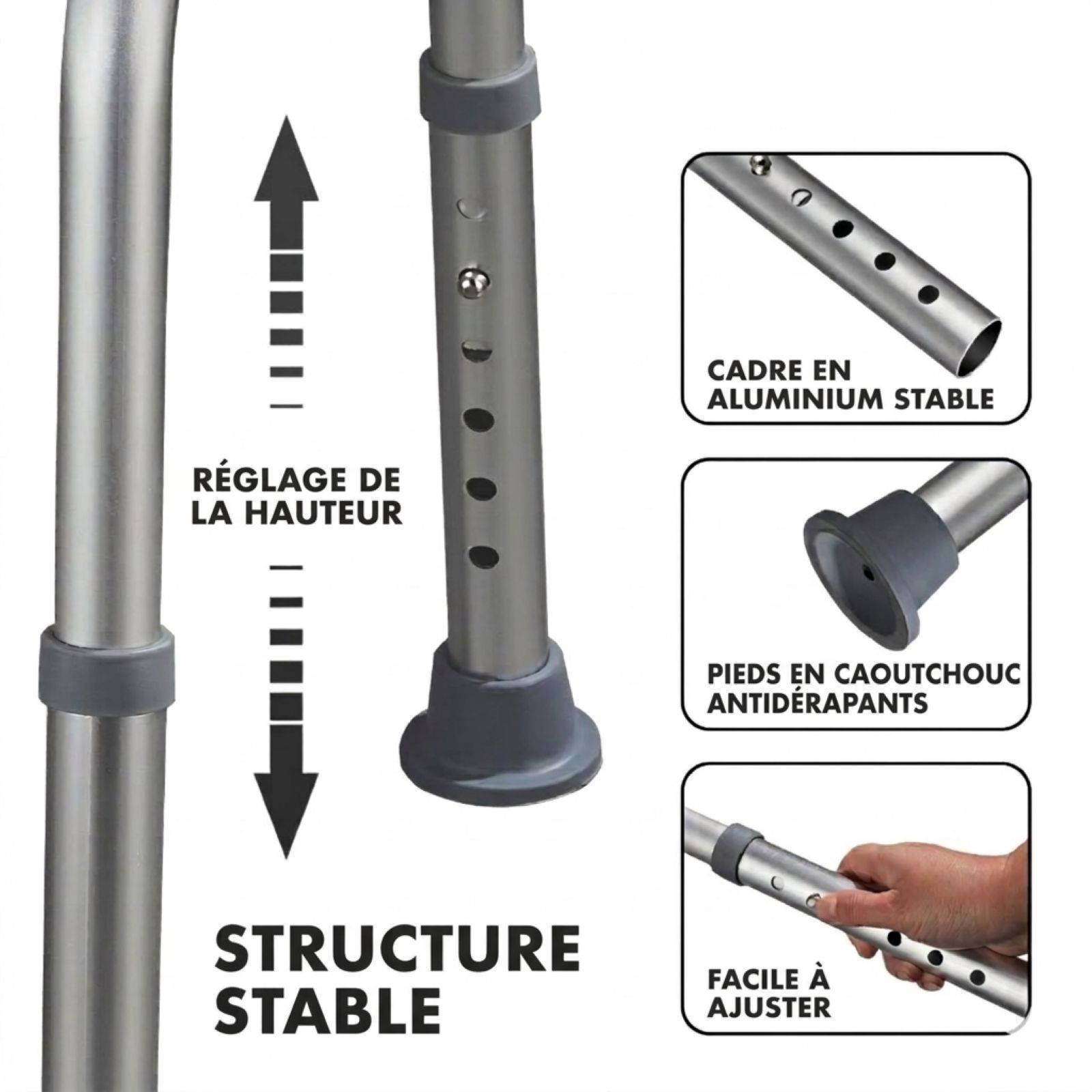 RÉGLAGE DE LA HAUTEUR

STRUCTURE STABLE

CADRE EN ALUMINIUM STABLE

PIEDS EN CAOUTCHOUC ANTIDÉRAPANTS

FACILE À AJUSTER