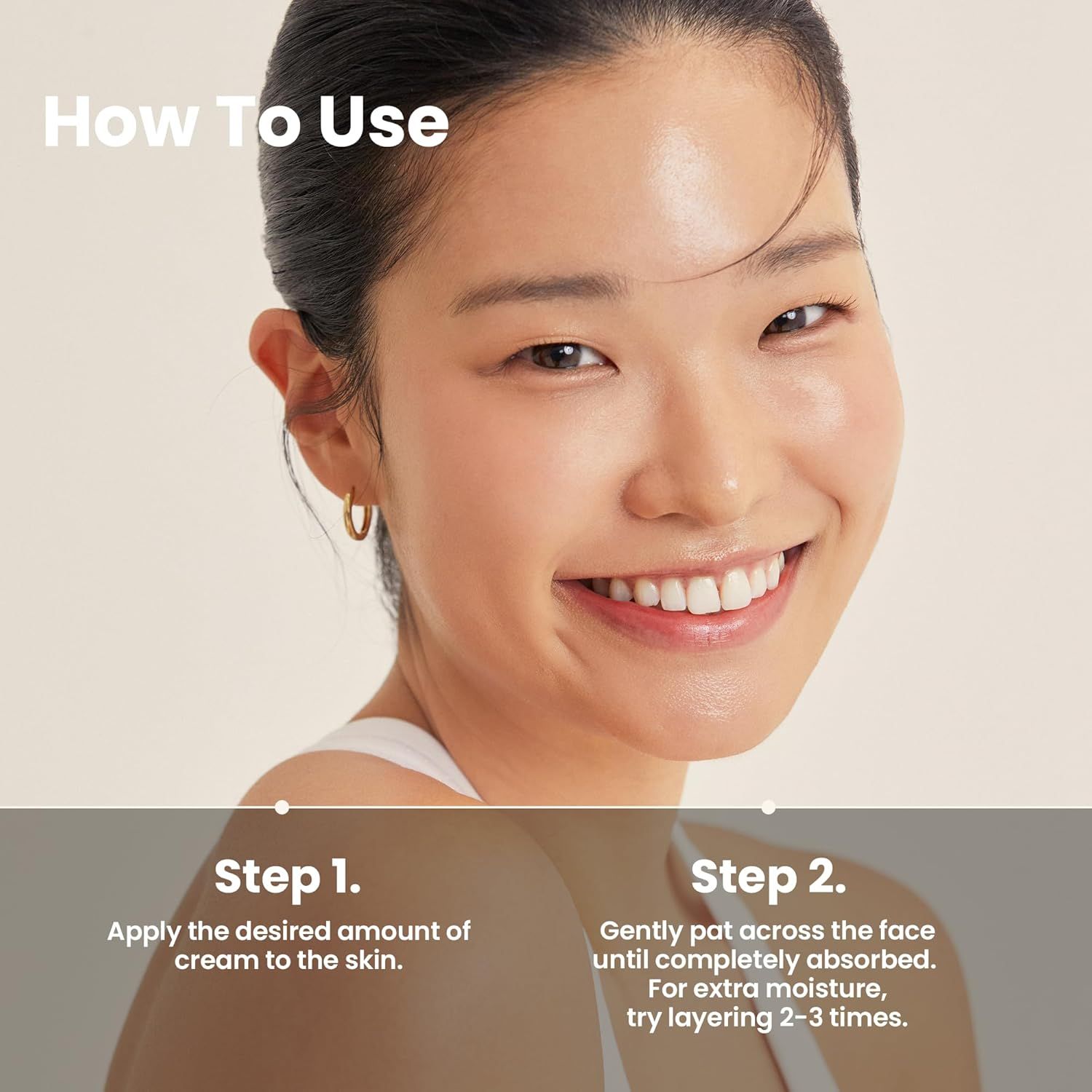 How To Use

Step 1.
Apply the desired amount of cream to the skin.

Step 2.
Gently pat across the face until completely absorbed. For extra moisture, try layering 2-3 times.