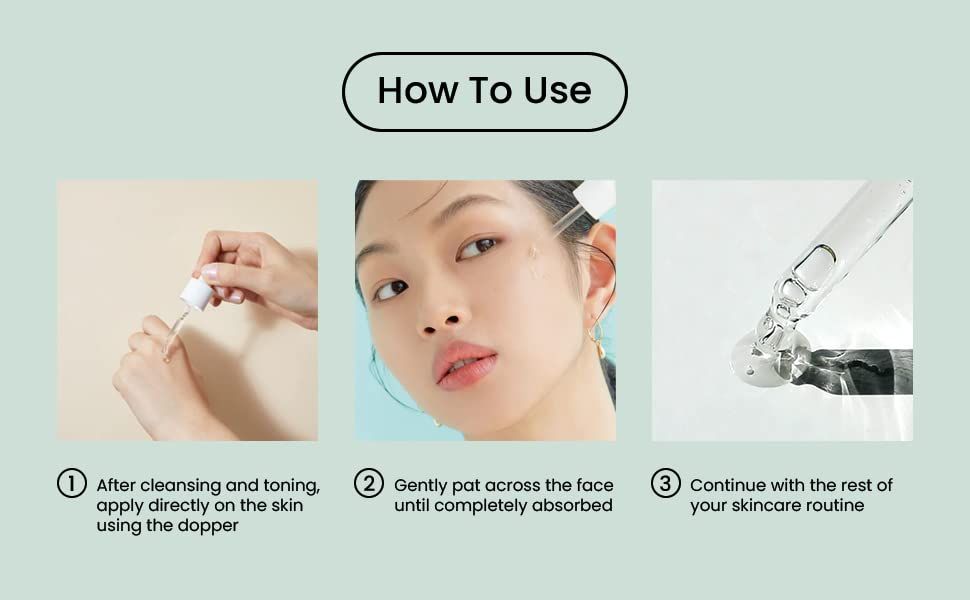 How To Use

① After cleansing and toning, apply directly on the skin using the dopper

② Gently pat across the face until completely absorbed

③ Continue with the rest of your skincare routine