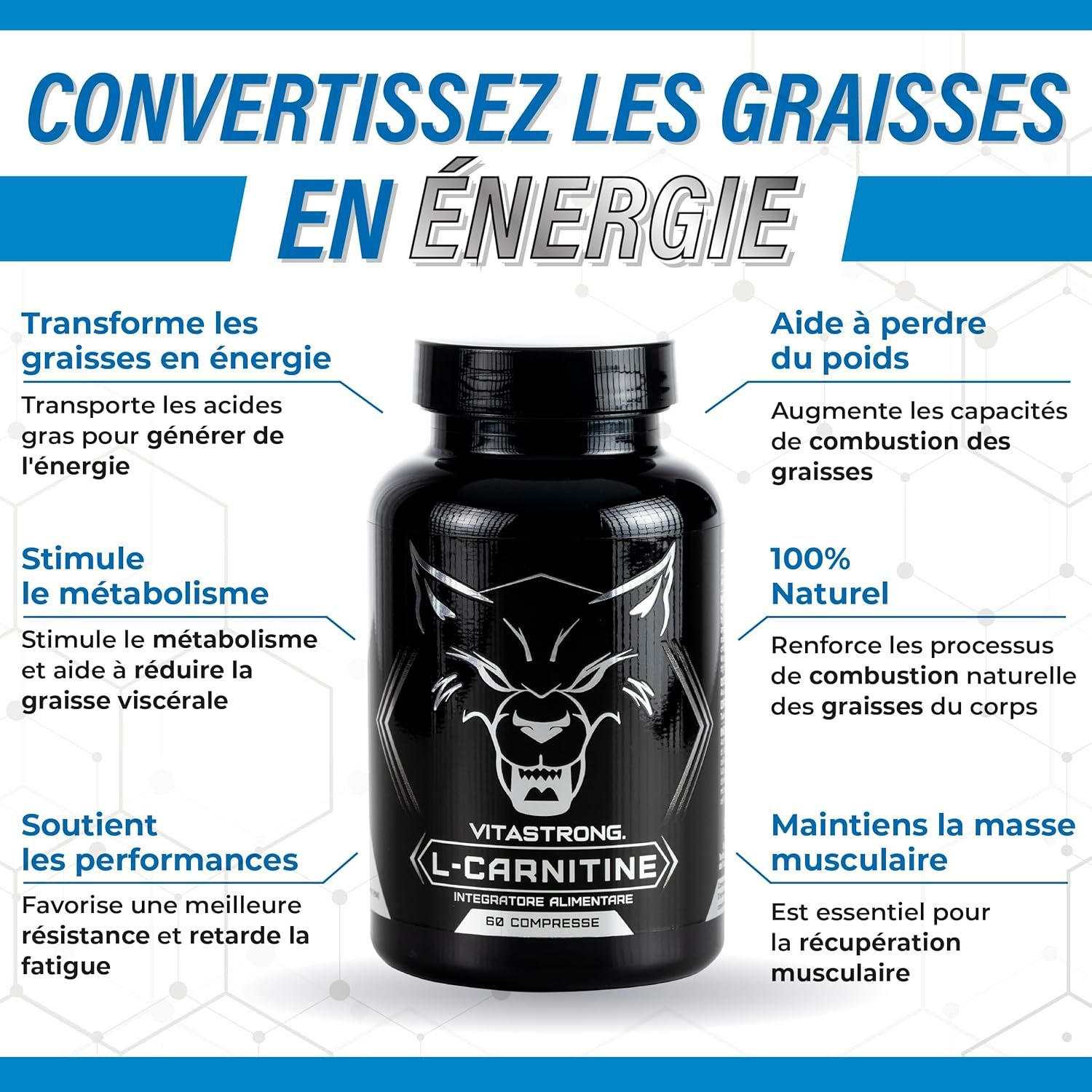 CONVERTISSEZ LES GRAISSES EN ÉNERGIE

Transforme les graisses en énergie

Transporte les acides gras pour générer de l'énergie

Stimule le métabolisme

Stimule le métabolisme et aide à réduire la graisse viscérale

Soutient les performances

Favorise une meilleure résistance et retarde la fatigue

VITASTRONG.
L-CARNITINE
INTEGRATORE ALIMENTARE
60 COMPRESSE

Aide à perdre du poids

Augmente les capacités de combustion des graisses

100% Naturel

Renforce les processus de combustion naturelle des graisses du corps

Maintiens la masse musculaire

Est essentiel pour la récupération musculaire