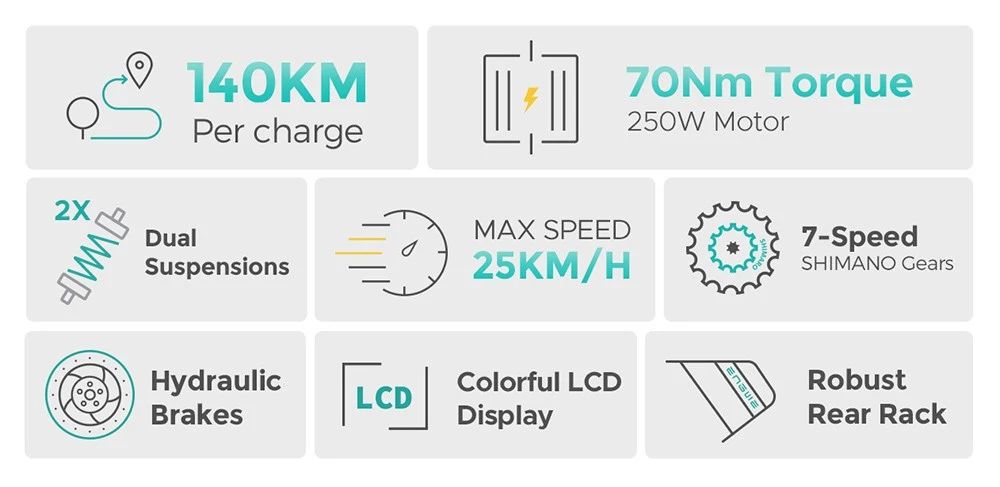 140KM
Per charge

70Nm Torque
250W Motor

2X
Dual Suspensions

MAX SPEED
25KM/H

SHIMANO
7-Speed
SHIMANO Gears

Hydraulic Brakes

LCD
Colorful LCD Display

ENGWE
Robust Rear Rack