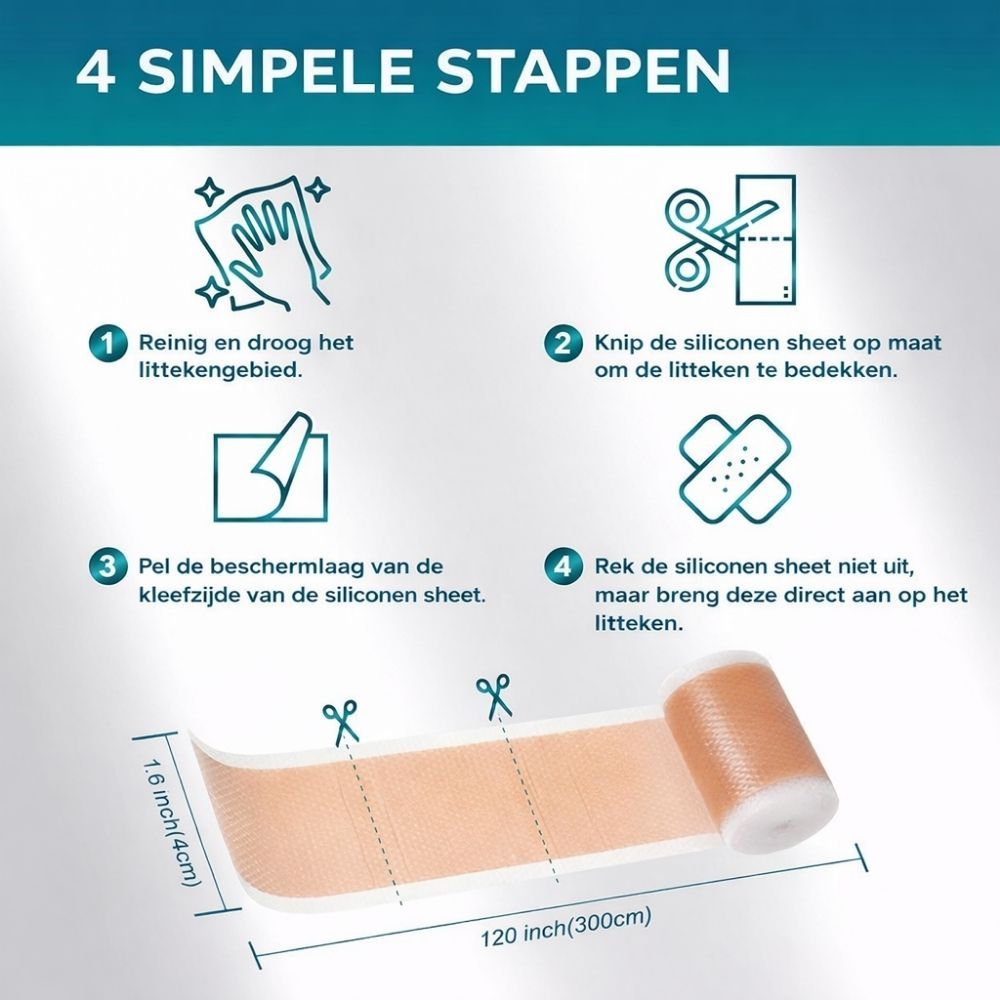 4 SIMPELE STAPPEN

1 Reinig en droog het littekengebied.

2 Knip de siliconen sheet op maat om de litteken te bedekken.

3 Pel de beschermlaag van de kleefzijde van de siliconen sheet.

4 Rek de siliconen sheet niet uit, maar breng deze direct aan op het litteken.

1.6 inch(4cm)

120 inch(300cm)