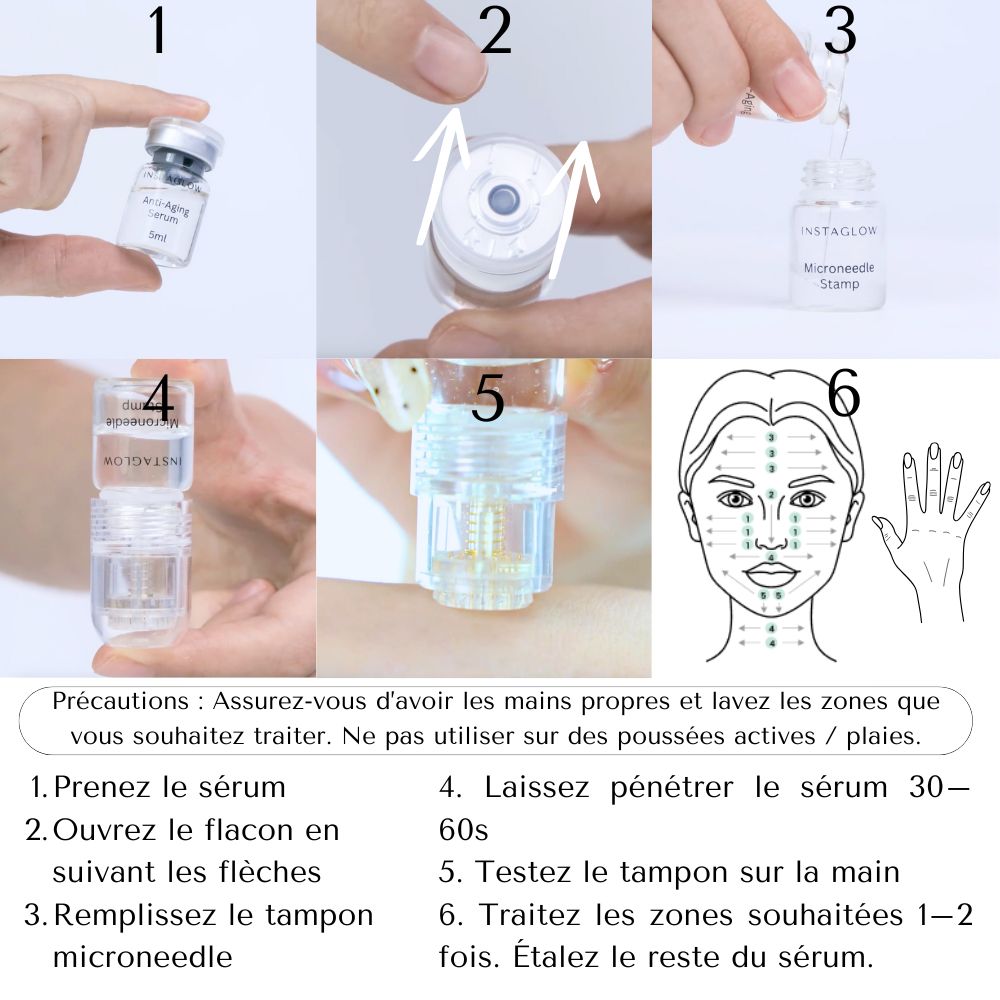 1

INSTAGLOW
Anti-Aging Serum
5ml

2

3

INSTAGLOW
Microneedle Stamp

4

INSTAGLOW
Microneedle Stamp

5

6

3
3
3
2
1 1
1 1
1 1
4
5 5
4
4

Précautions : Assurez-vous d'avoir les mains propres et lavez les zones que vous souhaitez traiter. Ne pas utiliser sur des poussées actives / plaies.

1. Prenez le sérum
2. Ouvrez le flacon en suivant les flèches
3. Remplissez le tampon microneedle

4. Laissez pénétrer le sérum 30—60s
5. Testez le tampon sur la main
6. Traitez les zones souhaitées 1—2 fois. Étalez le reste du sérum.