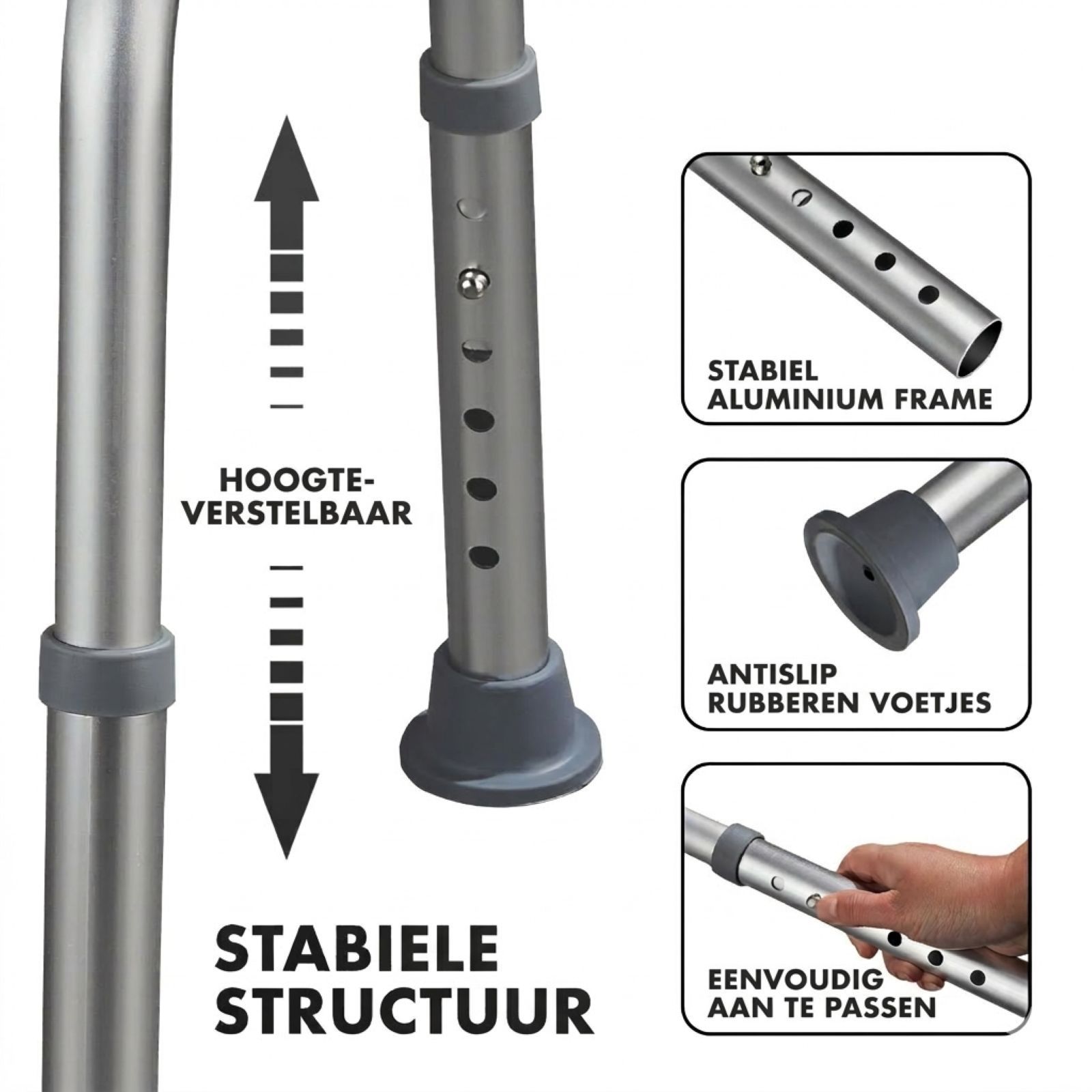 HOOGTE-VERSTELBAAR

STABIELE STRUCTUUR

STABIEL ALUMINIUM FRAME

ANTISLIP RUBBEREN VOETJES

EENVOUDIG AAN TE PASSEN