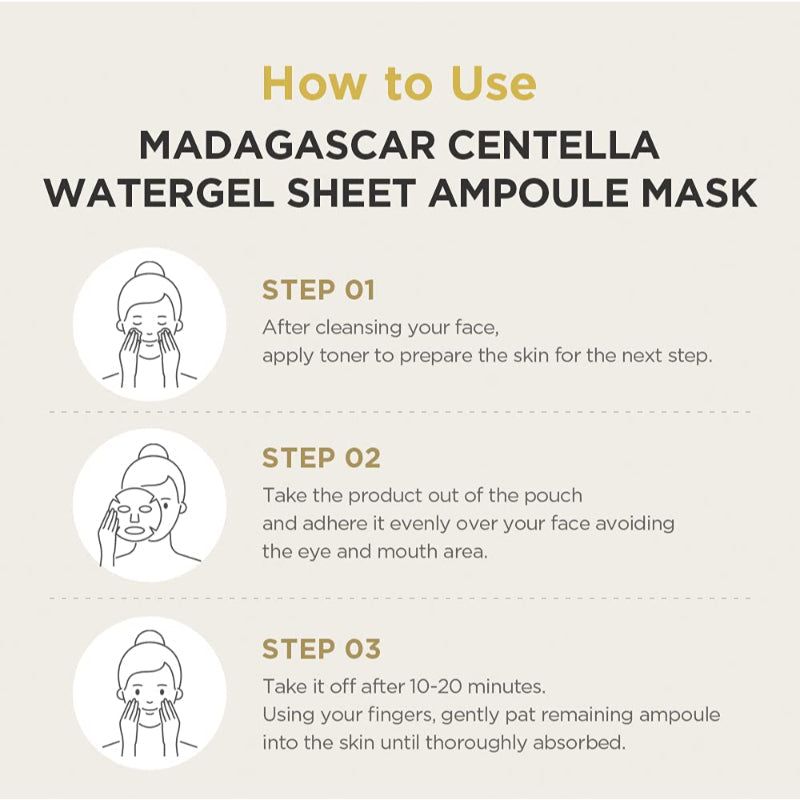 How to Use

MADAGASCAR CENTELLA WATERGEL SHEET AMPOULE MASK

STEP 01

After cleansing your face, apply toner to prepare the skin for the next step.

STEP 02

Take the product out of the pouch and adhere it evenly over your face avoiding the eye and mouth area.

STEP 03

Take it off after 10-20 minutes. Using your fingers, gently pat remaining ampoule into the skin until thoroughly absorbed.