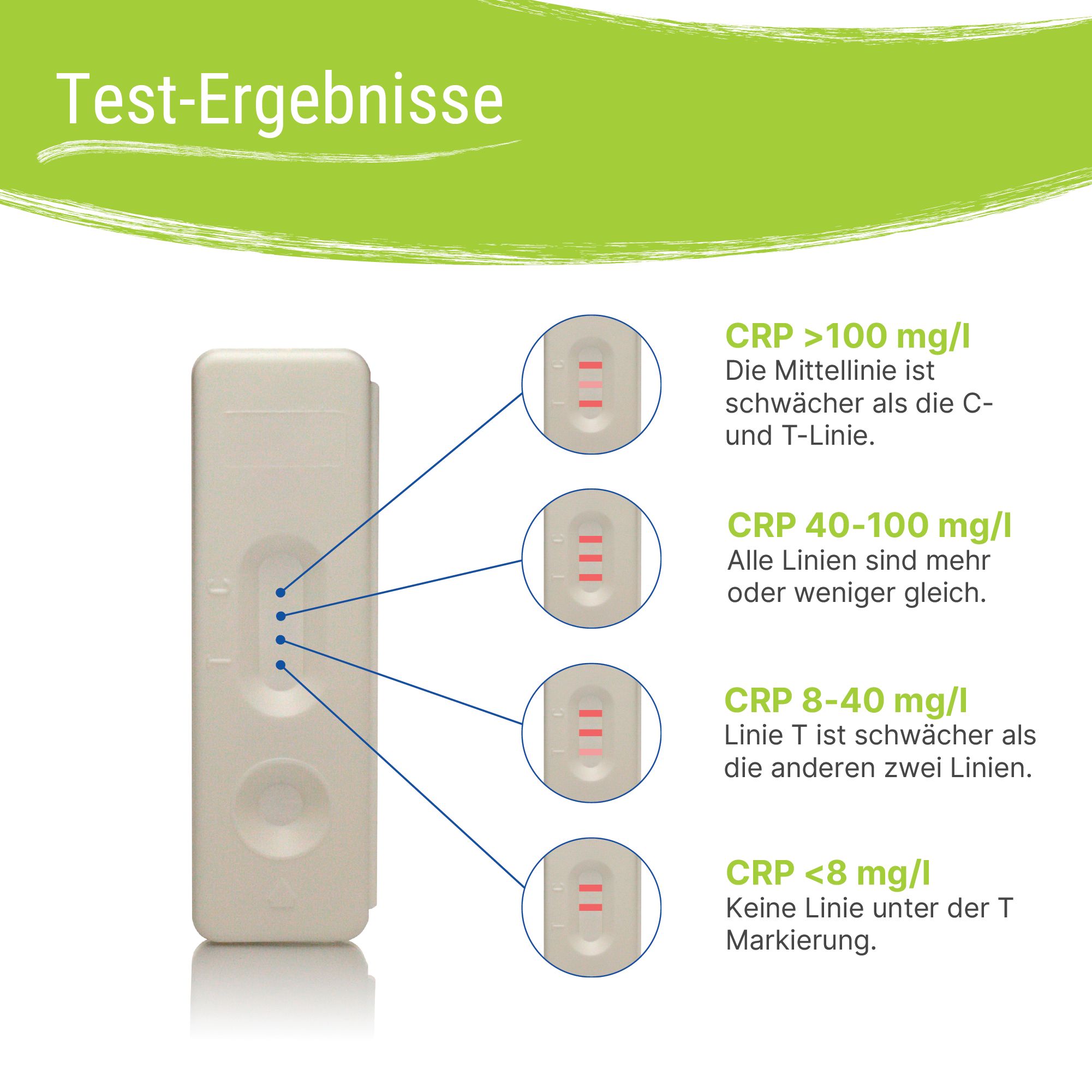 Test-Ergebnisse

C
T

CRP >100 mg/l
Die Mittellinie ist schwächer als die C- und T-Linie.

CRP 40-100 mg/l
Alle Linien sind mehr oder weniger gleich.

CRP 8-40 mg/l
Linie T ist schwächer als die anderen zwei Linien.

CRP <8 mg/l
Keine Linie unter der T Markierung.