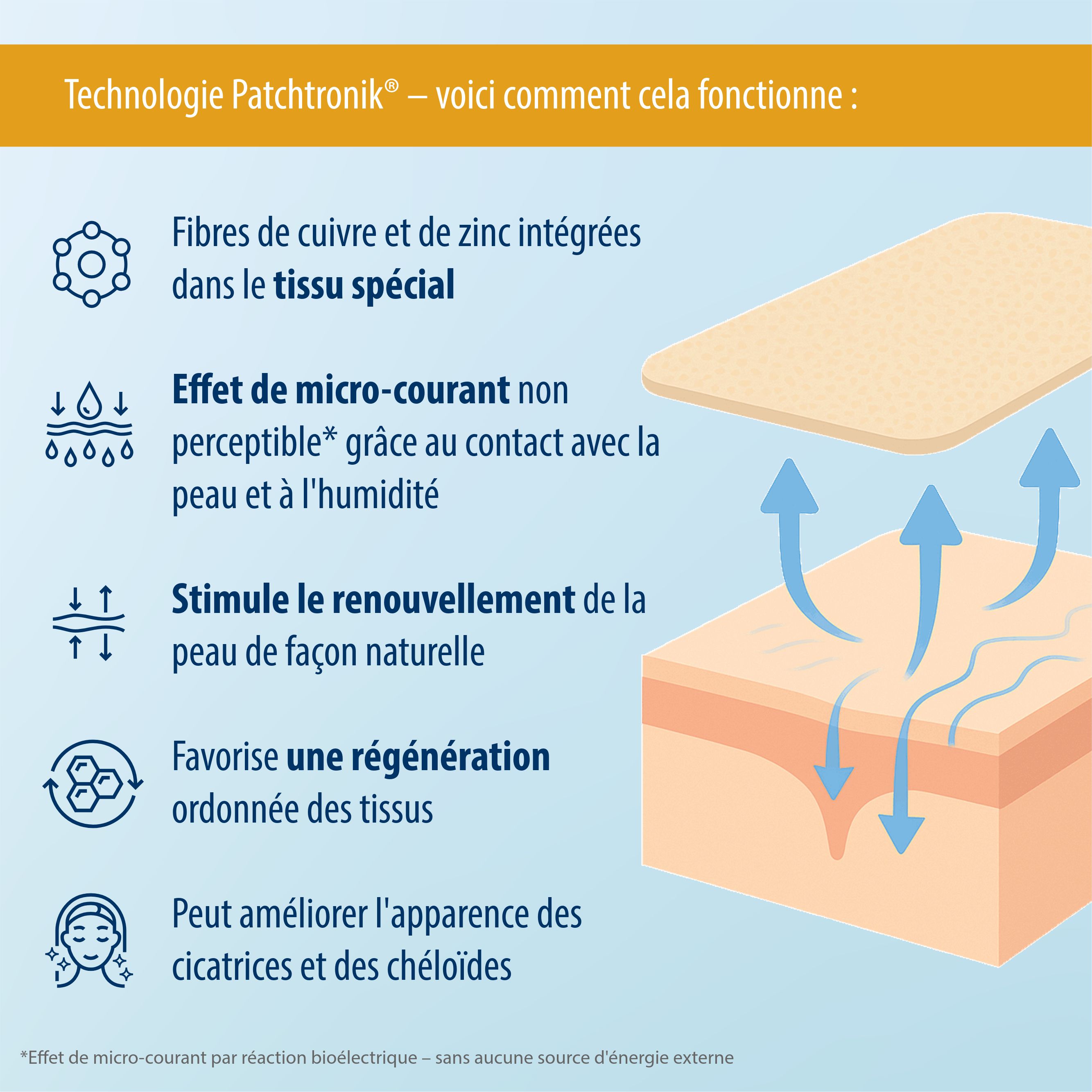 Technologie Patchtronik® – voici comment cela fonctionne :

Fibres de cuivre et de zinc intégrées dans le tissu spécial

Effet de micro-courant non perceptible* grâce au contact avec la peau et à l'humidité

Stimule le renouvellement de la peau de façon naturelle

Favorise une régénération ordonnée des tissus

Peut améliorer l'apparence des cicatrices et des chéloïdes

*Effet de micro-courant par réaction bioélectrique – sans aucune source d'énergie externe