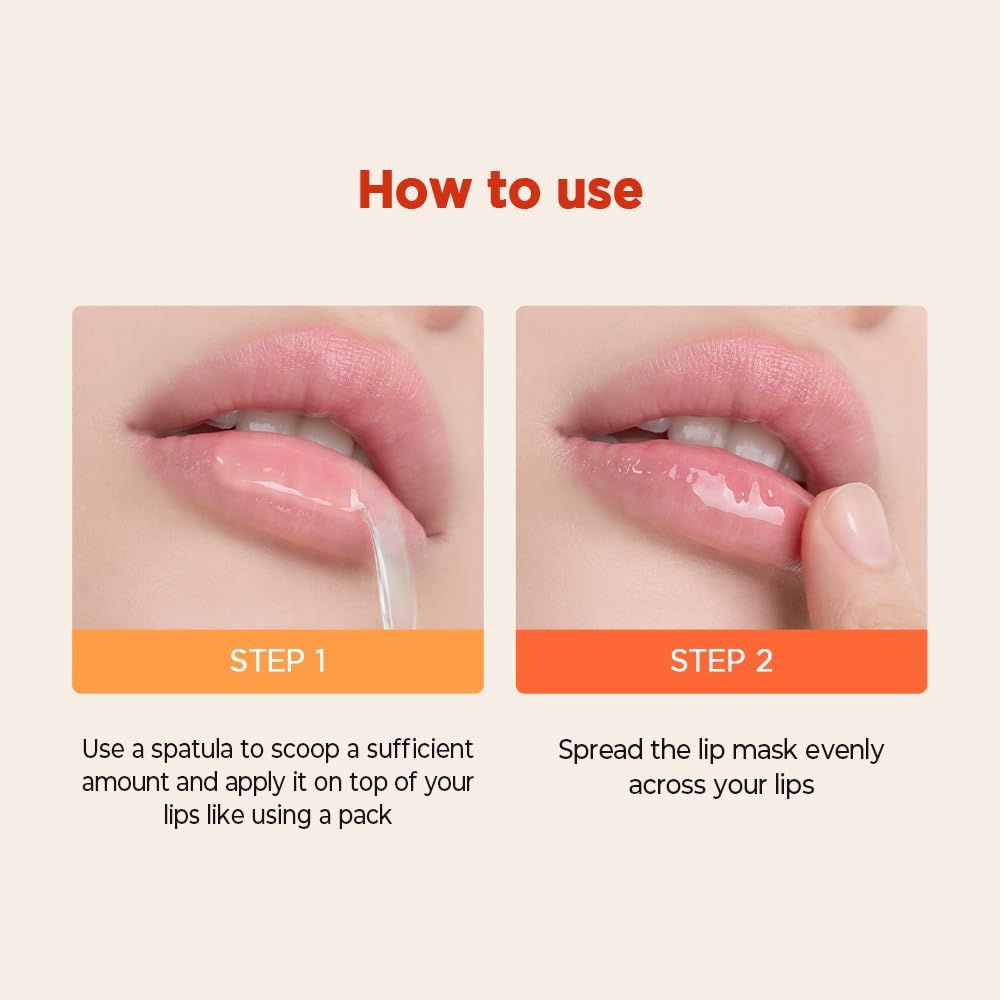 How to use

STEP 1

Use a spatula to scoop a sufficient amount and apply it on top of your lips like using a pack

STEP 2

Spread the lip mask evenly across your lips