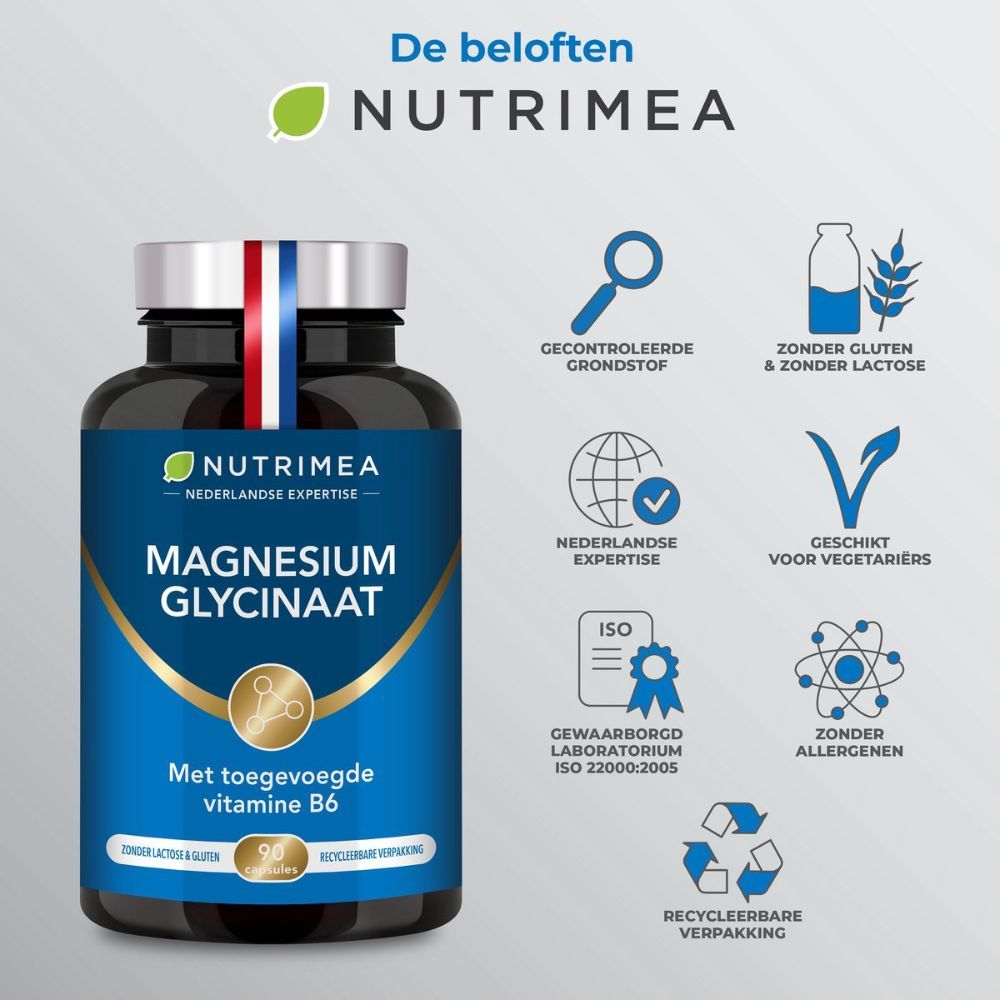 De beloften
NUTRIMEA

NUTRIMEA
NEDERLANDSE EXPERTISE

MAGNESIUM GLYCINAAT

Met toegevoegde vitamine B6

ZONDER LACTOSE & GLUTEN
90 capsules
RECYCLEERBARE VERPAKKING

GECONTROLEERDE GRONDSTOF

ZONDER GLUTEN & ZONDER LACTOSE

NEDERLANDSE EXPERTISE

GESCHIKT VOOR VEGETARIËRS

ISO

GEWAARBORGD LABORATORIUM ISO 22000:2005

ZONDER ALLERGENEN

RECYCLEERBARE VERPAKKING