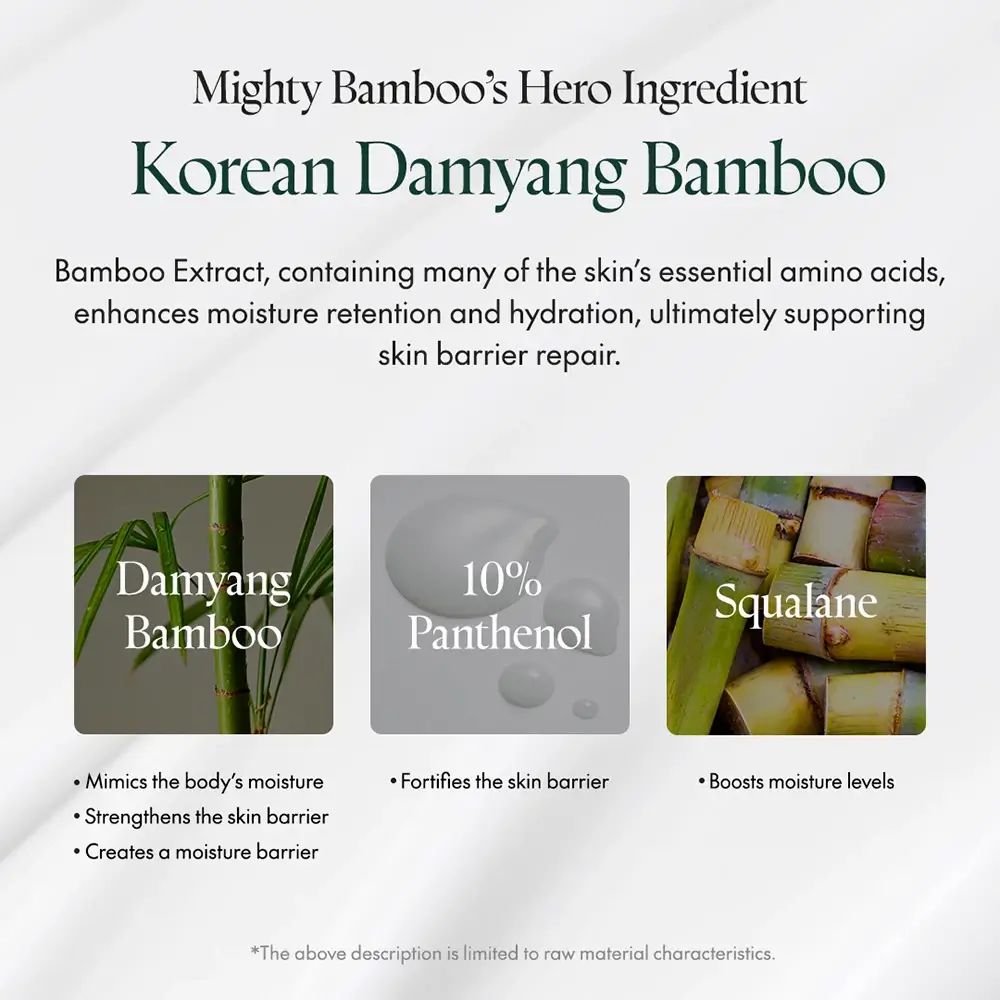 Mighty Bamboo's Hero Ingredient
Korean Damyang Bamboo

Bamboo Extract, containing many of the skin's essential amino acids, enhances moisture retention and hydration, ultimately supporting skin barrier repair.

Damyang Bamboo

• Mimics the body's moisture
• Strengthens the skin barrier
• Creates a moisture barrier

10% Panthenol

• Fortifies the skin barrier

Squalane

• Boosts moisture levels

*The above description is limited to raw material characteristics.