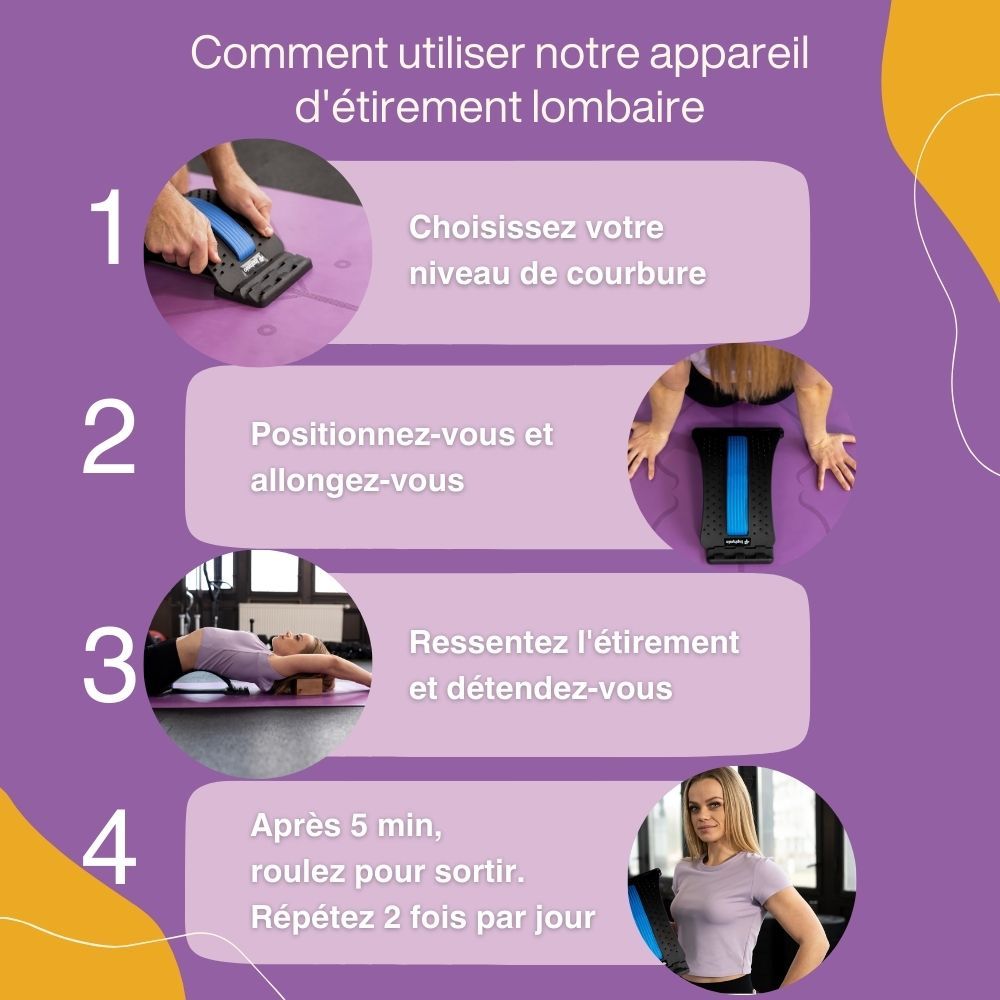 Comment utiliser notre appareil d'étirement lombaire

1
Choisissez votre niveau de courbure

2
Positionnez-vous et allongez-vous

3
Ressentez l'étirement et détendez-vous

4
Après 5 min, roulez pour sortir. Répétez 2 fois par jour