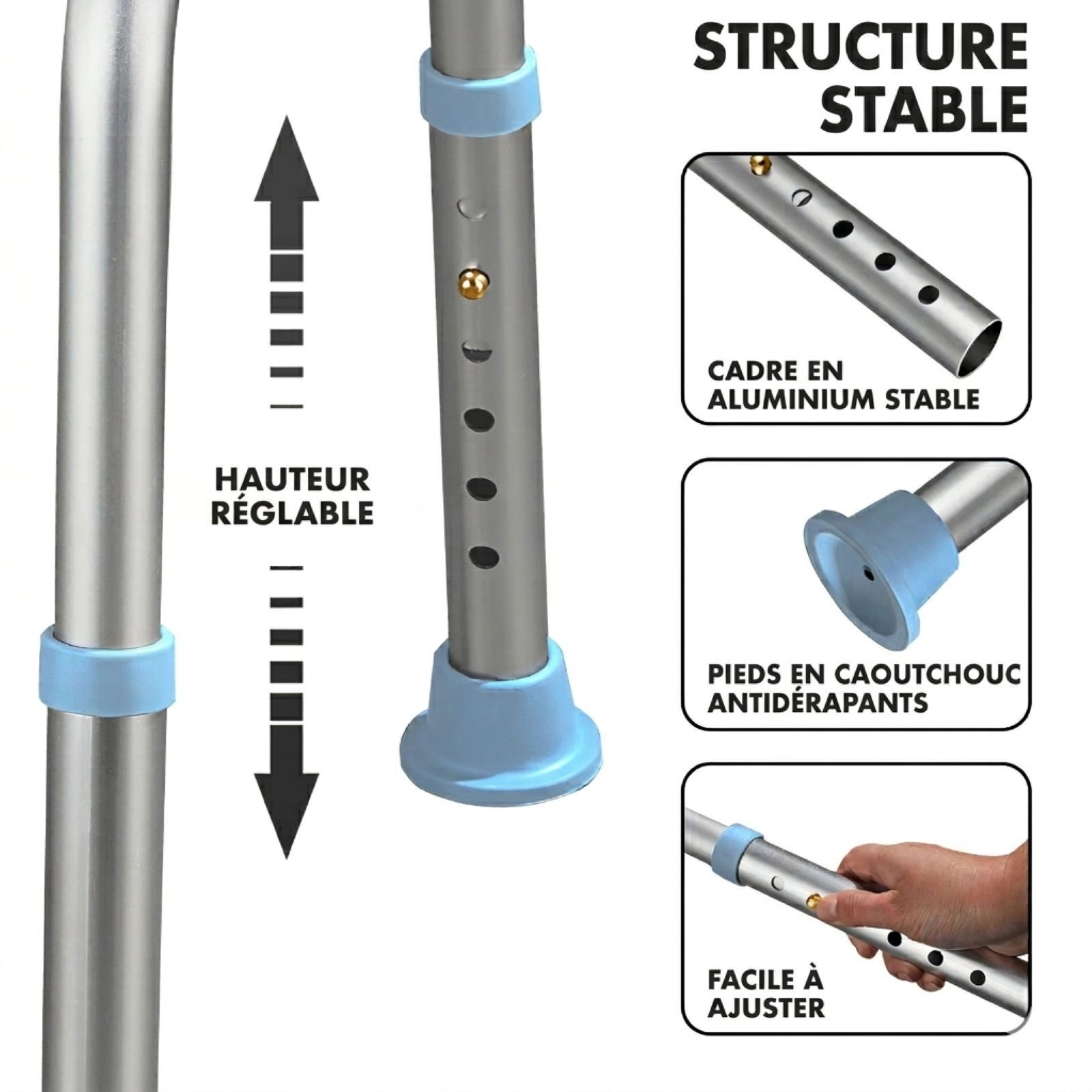 STRUCTURE STABLE

HAUTEUR RÉGLABLE

CADRE EN ALUMINIUM STABLE

PIEDS EN CAOUTCHOUC ANTIDÉRAPANTS

FACILE À AJUSTER