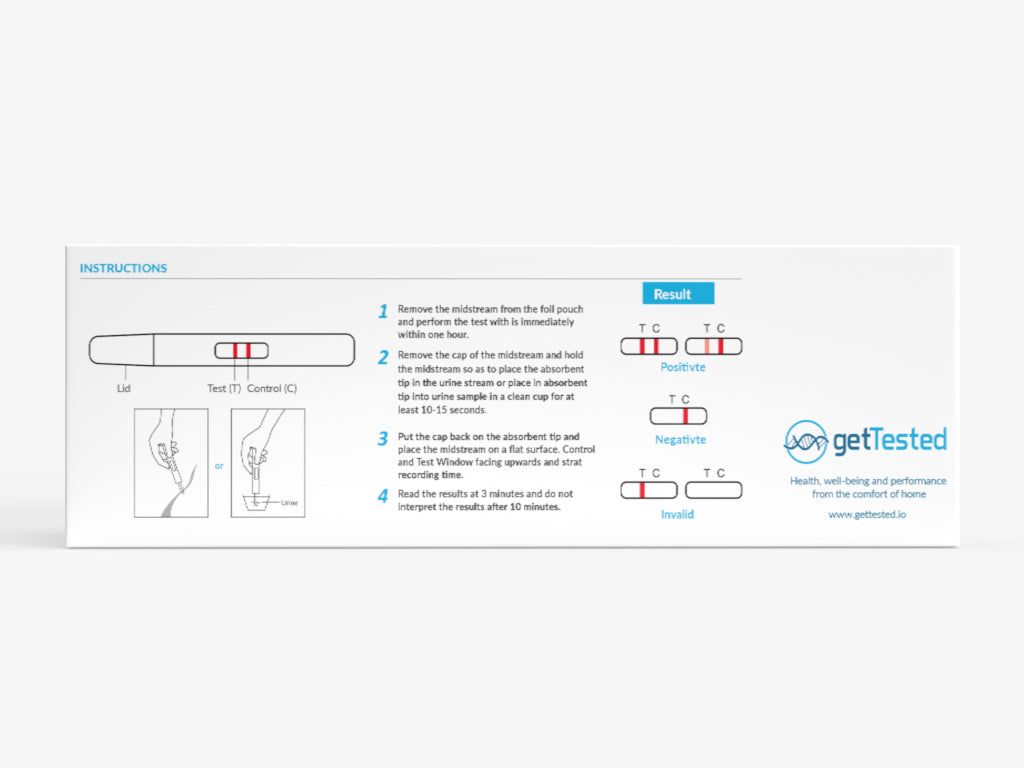 INSTRUCTIONS

Lid

Test (T)

Control (C)

or

Urine

1 Remove the midstream from the foil pouch and perform the test with is immediately within one hour.

2 Remove the cap of the midstream and hold the midstream so as to place the absorbent tip in the urine stream or place in absorbent tip into urine sample in a clean cup for at least 10-15 seconds.

3 Put the cap back on the absorbent tip and place the midstream on a flat surface. Control and Test Window facing upwards and strat recording time.

4 Read the results at 3 minutes and do not interpret the results after 10 minutes.

Result

T C

T C

Positivte

T C

Negativte

T C

T C

Invalid

getTested

Health, well-being and performance from the comfort of home

www.gettested.io