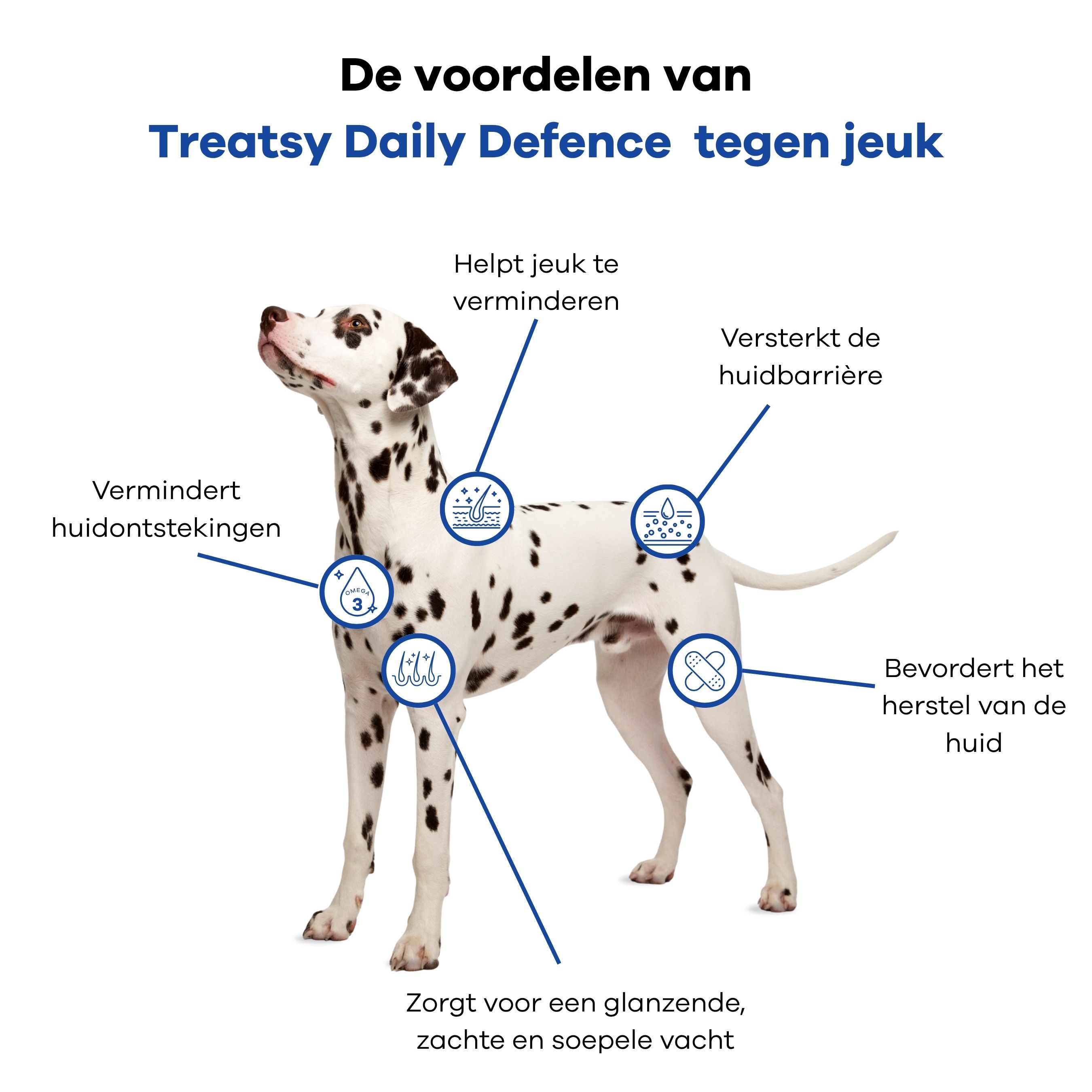 De voordelen van
Treatsy Daily Defence tegen jeuk

Helpt jeuk te verminderen

Versterkt de huidbarrière

Vermindert huidontstekingen

OMEGA 3

Bevordert het herstel van de huid

Zorgt voor een glanzende, zachte en soepele vacht