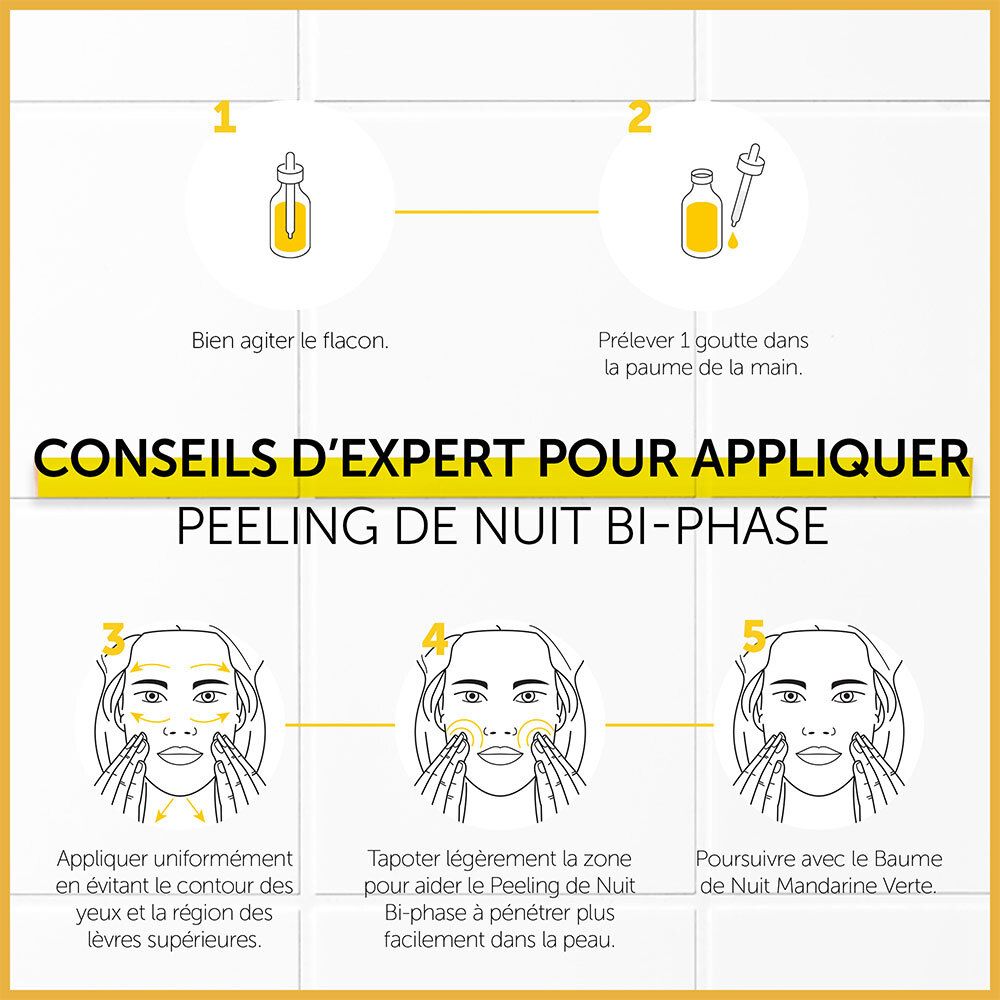 1

Bien agiter le flacon.

2

Prélever 1 goutte dans la paume de la main.

CONSEILS D'EXPERT POUR APPLIQUER
PEELING DE NUIT BI-PHASE

3

Appliquer uniformément en évitant le contour des yeux et la région des lèvres supérieures.

4

Tapoter légèrement la zone pour aider le Peeling de Nuit Bi-phase à pénétrer plus facilement dans la peau.

5

Poursuivre avec le Baume de Nuit Mandarine Verte.