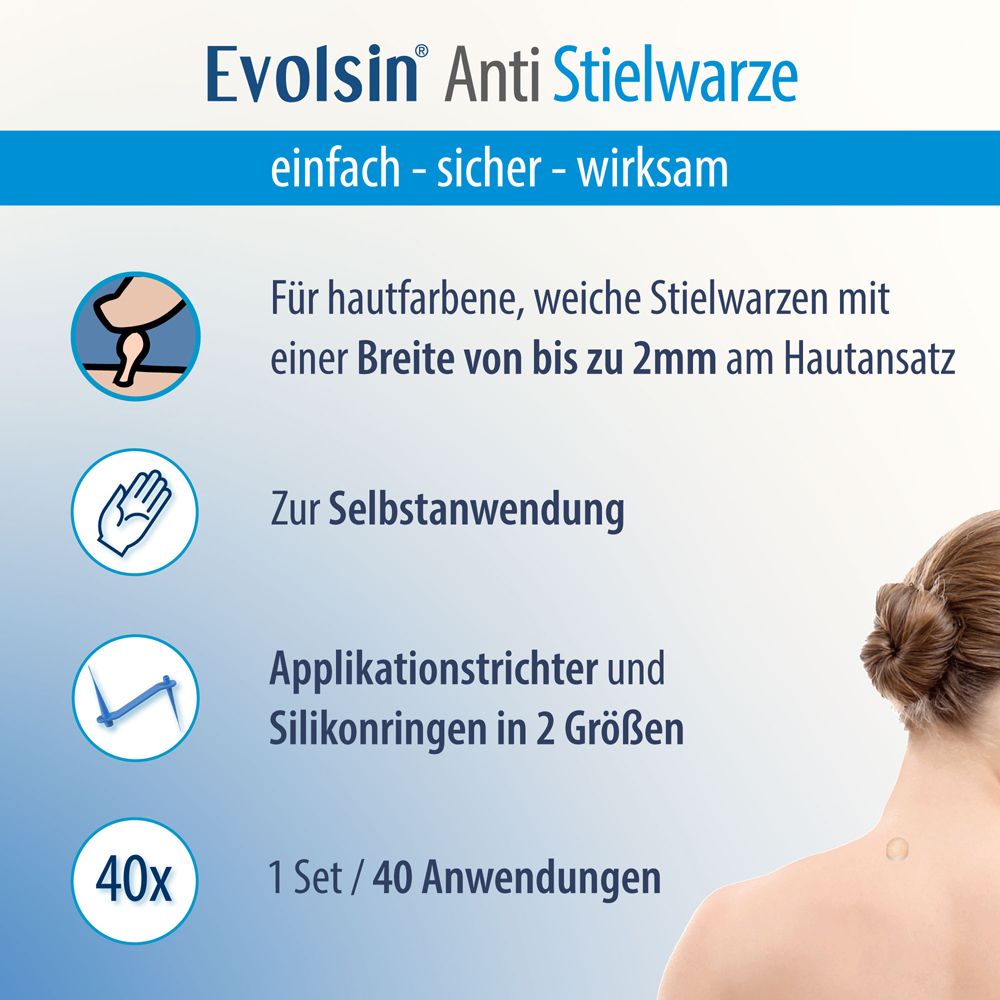 Evolsin® Anti Stielwarze

einfach - sicher - wirksam

Für hautfarbene, weiche Stielwarzen mit einer Breite von bis zu 2mm am Hautansatz

Zur Selbstanwendung

Applikationstrichter und Silikonringen in 2 Größen

40x

1 Set / 40 Anwendungen