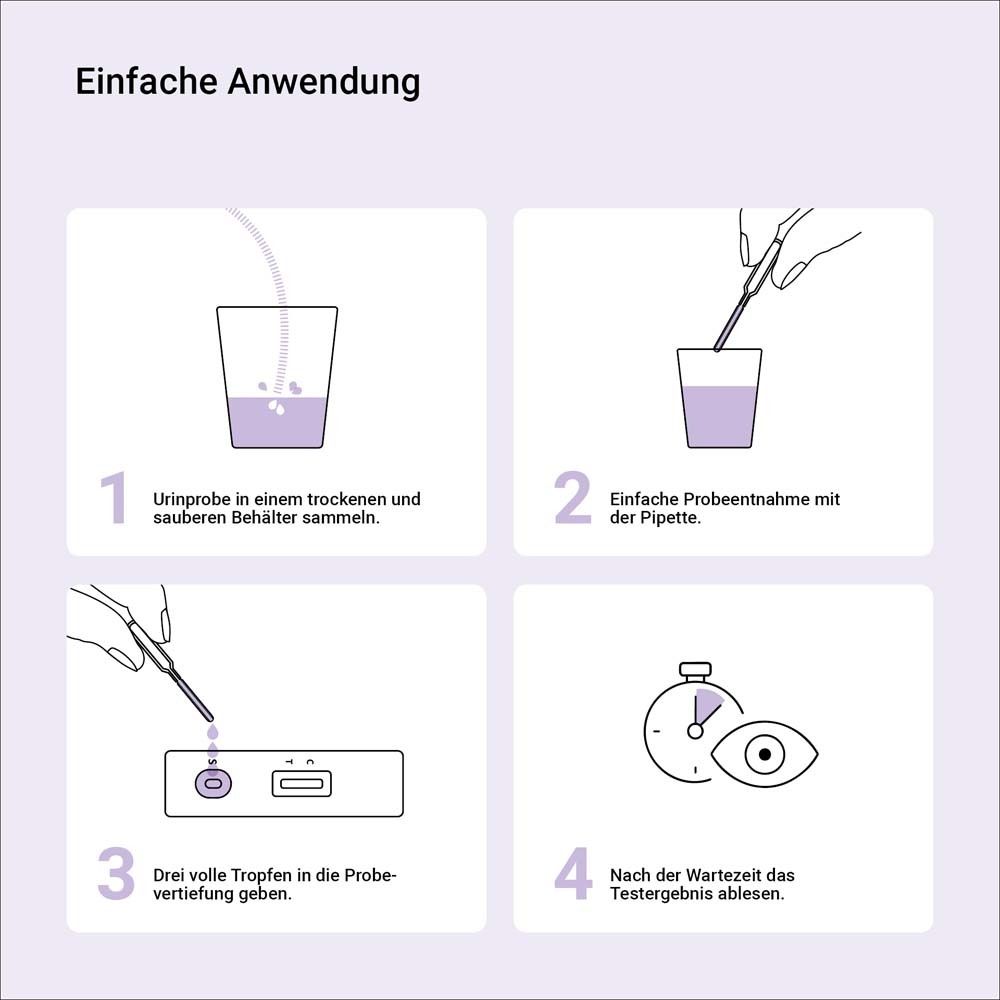 Einfache Anwendung

1 Urinprobe in einem trockenen und sauberen Behälter sammeln.

2 Einfache Probeentnahme mit der Pipette.

S T C

3 Drei volle Tropfen in die Probevertiefung geben.

4 Nach der Wartezeit das Testergebnis ablesen.