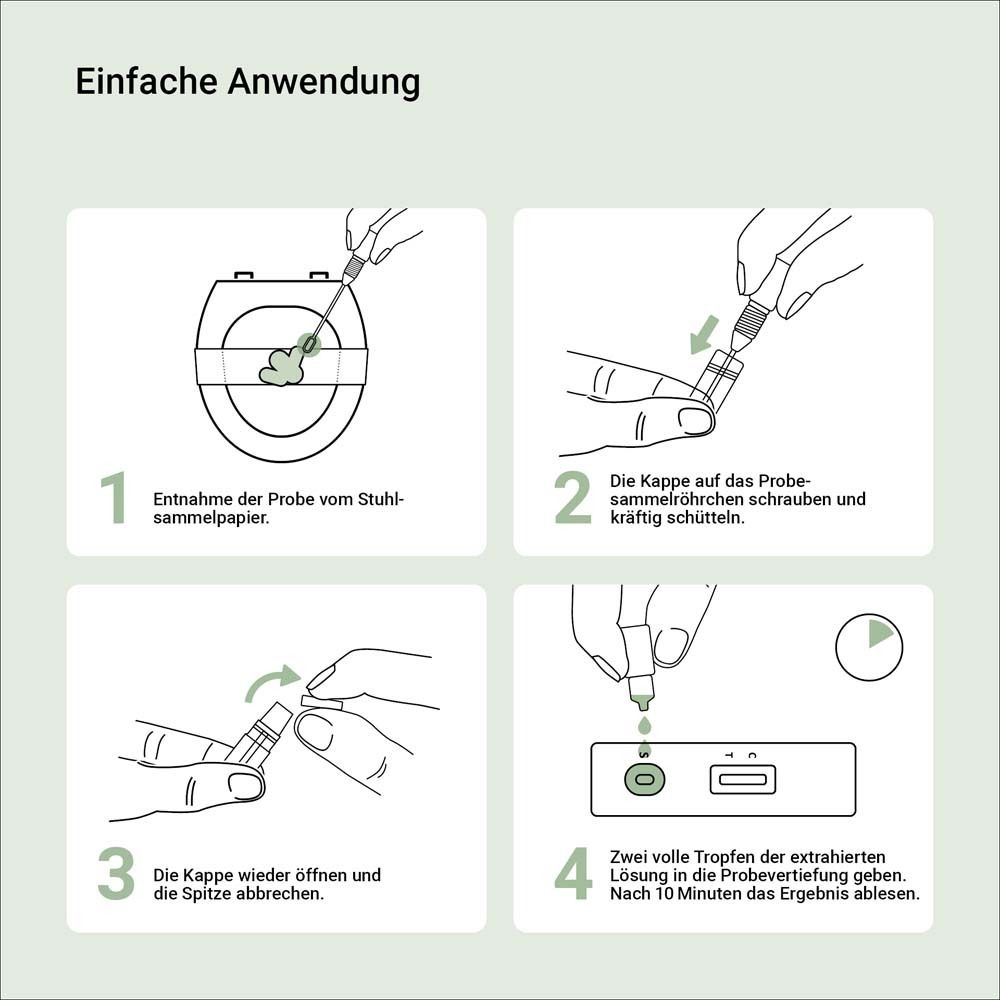 Einfache Anwendung

1 Entnahme der Probe vom Stuhlsammelpapier.

2 Die Kappe auf das Probesammelröhrchen schrauben und kräftig schütteln.

3 Die Kappe wieder öffnen und die Spitze abbrechen.

S T C

4 Zwei volle Tropfen der extrahierten Lösung in die Probevertiefung geben. Nach 10 Minuten das Ergebnis ablesen.