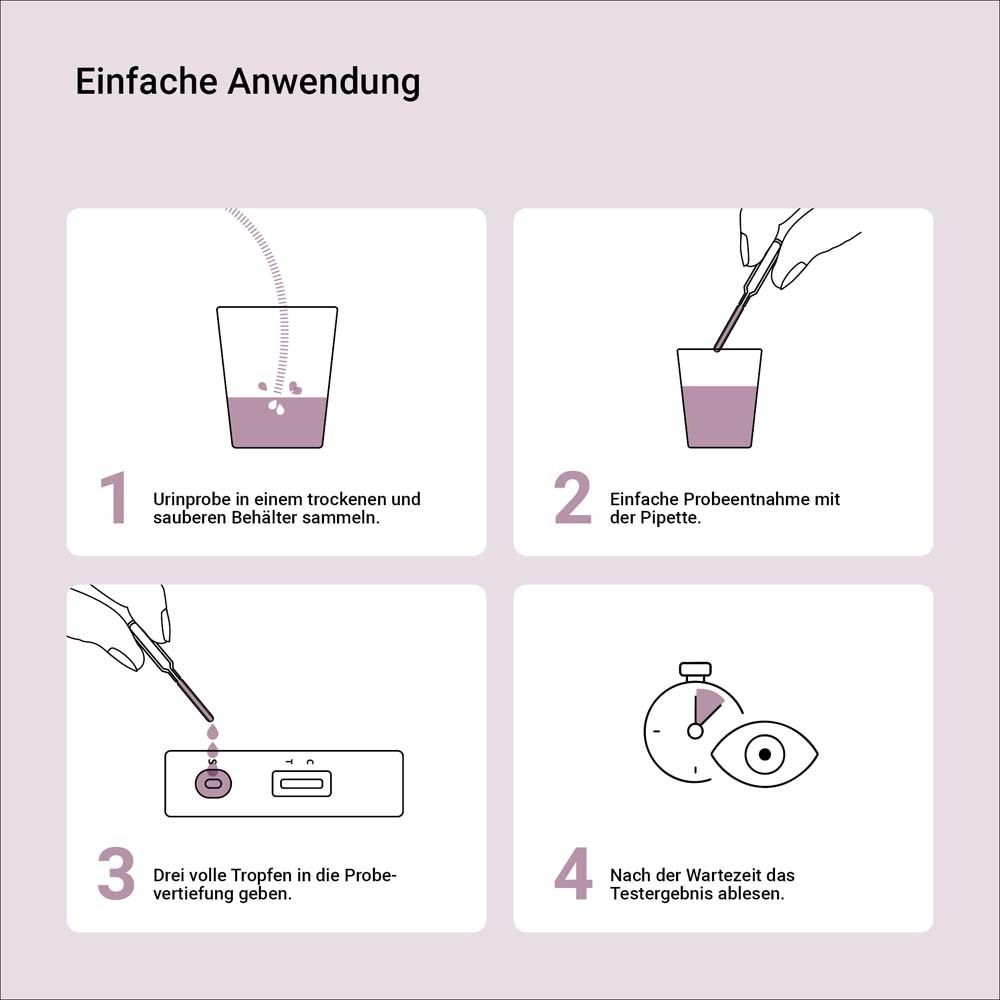 Einfache Anwendung

1 Urinprobe in einem trockenen und sauberen Behälter sammeln.

2 Einfache Probeentnahme mit der Pipette.

S T C

3 Drei volle Tropfen in die Probevertiefung geben.

4 Nach der Wartezeit das Testergebnis ablesen.