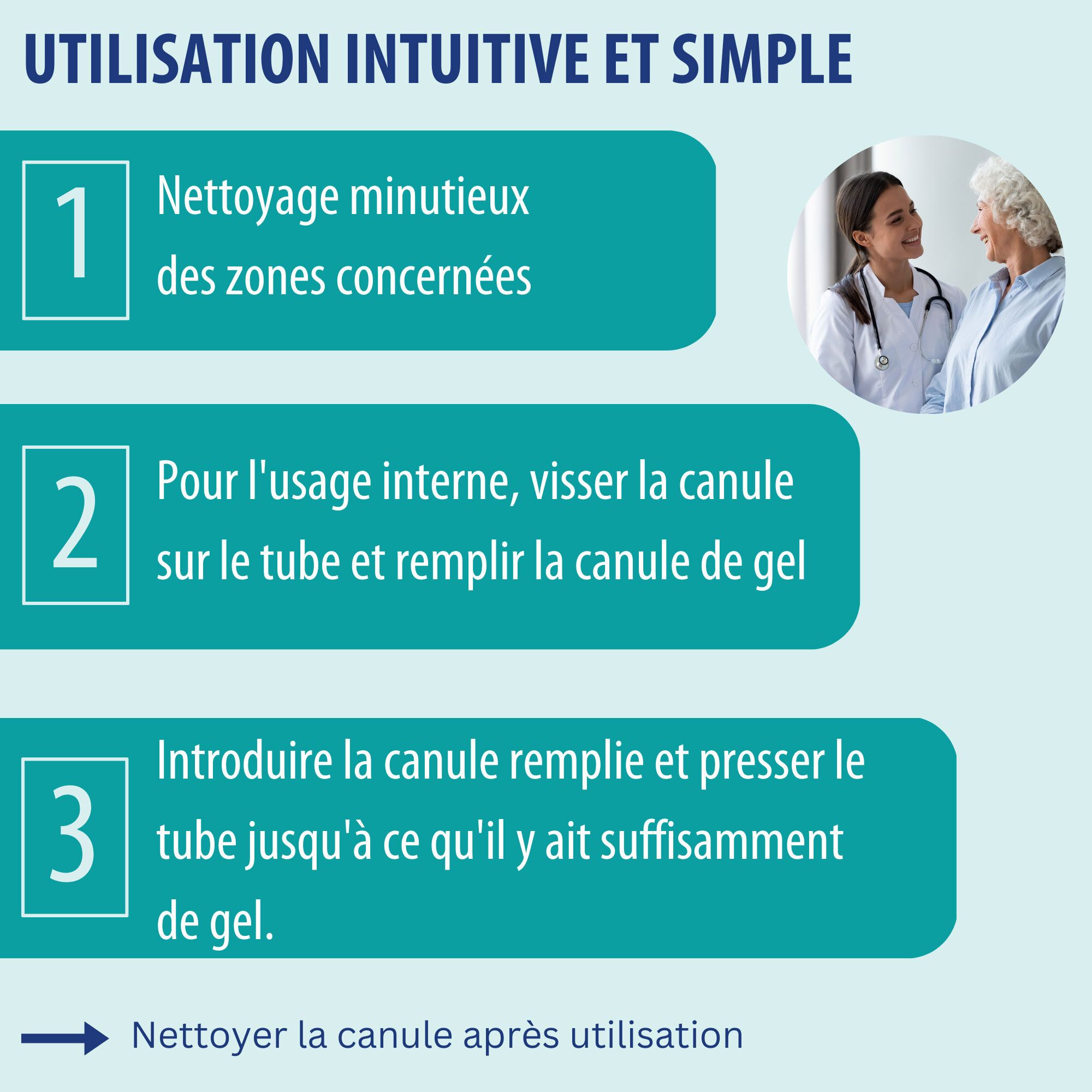 UTILISATION INTUITIVE ET SIMPLE

1 Nettoyage minutieux des zones concernées

2 Pour l'usage interne, visser la canule sur le tube et remplir la canule de gel

3 Introduire la canule remplie et presser le tube jusqu'à ce qu'il y ait suffisamment de gel.

Nettoyer la canule après utilisation