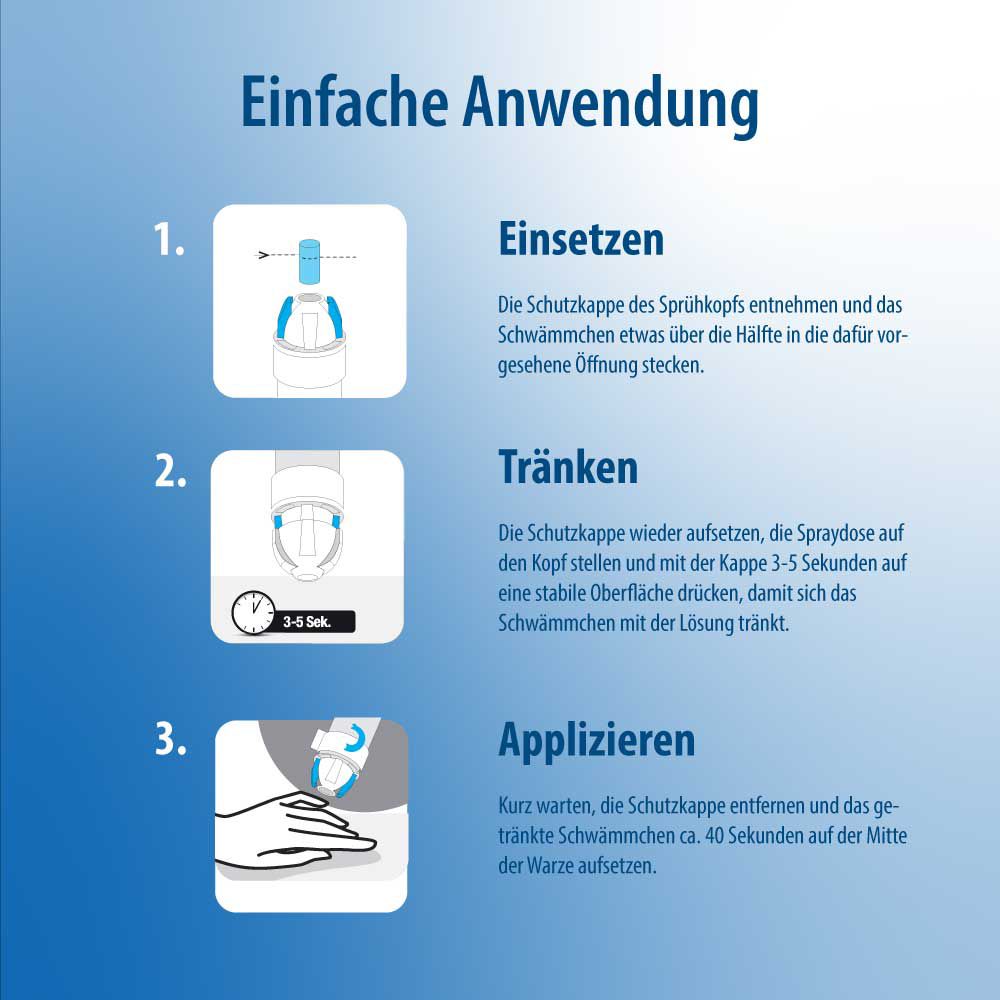 Einfache Anwendung

1.

Einsetzen

Die Schutzkappe des Sprühkopfs entnehmen und das Schwämmchen etwas über die Hälfte in die dafür vorgesehene Öffnung stecken.

2.

3-5 Sek.

Tränken

Die Schutzkappe wieder aufsetzen, die Spraydose auf den Kopf stellen und mit der Kappe 3-5 Sekunden auf eine stabile Oberfläche drücken, damit sich das Schwämmchen mit der Lösung tränkt.

3.

Applizieren

Kurz warten, die Schutzkappe entfernen und das getränkte Schwämmchen ca. 40 Sekunden auf der Mitte der Warze aufsetzen.