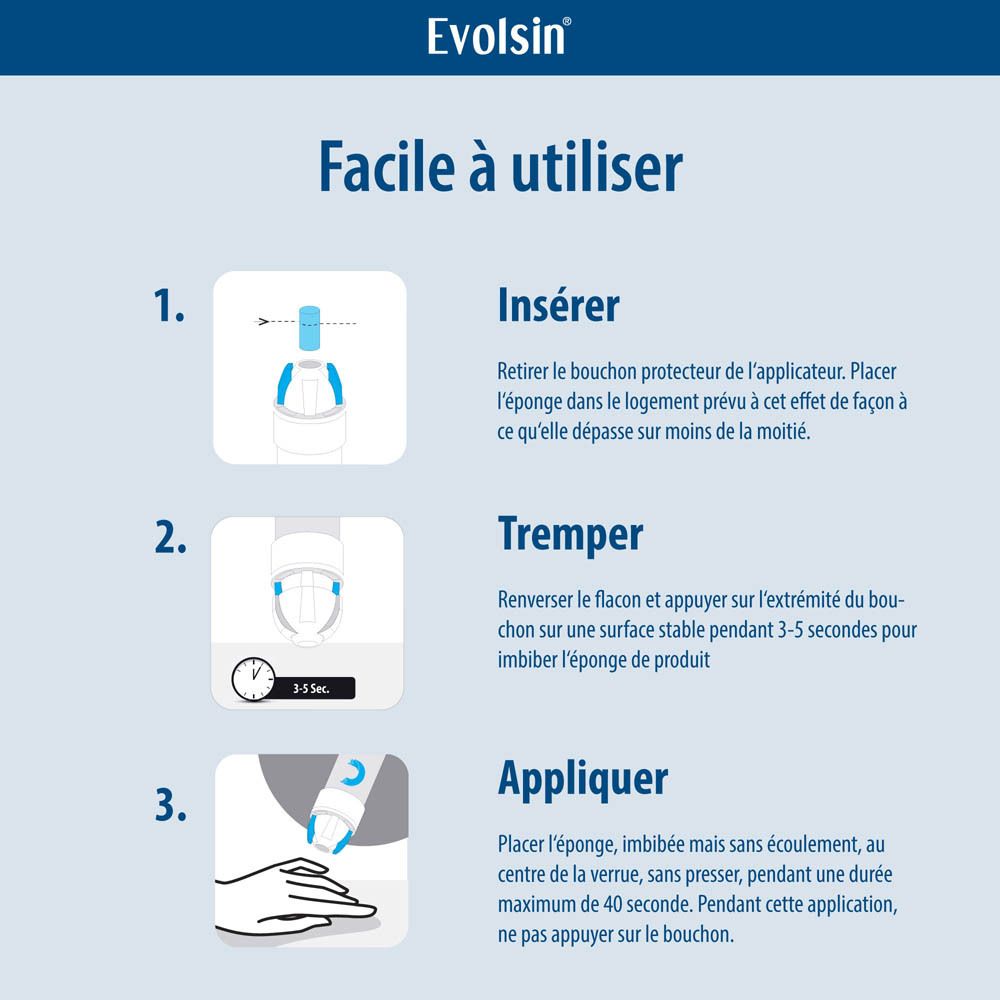 Evolsin®

Facile à utiliser

1.

Insérer

Retirer le bouchon protecteur de l'applicateur. Placer l'éponge dans le logement prévu à cet effet de façon à ce qu'elle dépasse sur moins de la moitié.

2.

3-5 Sec.

Tremper

Renverser le flacon et appuyer sur l'extrémité du bouchon sur une surface stable pendant 3-5 secondes pour imbiber l'éponge de produit

3.

Appliquer

Placer l'éponge, imbibée mais sans écoulement, au centre de la verrue, sans presser, pendant une durée maximum de 40 seconde. Pendant cette application, ne pas appuyer sur le bouchon.