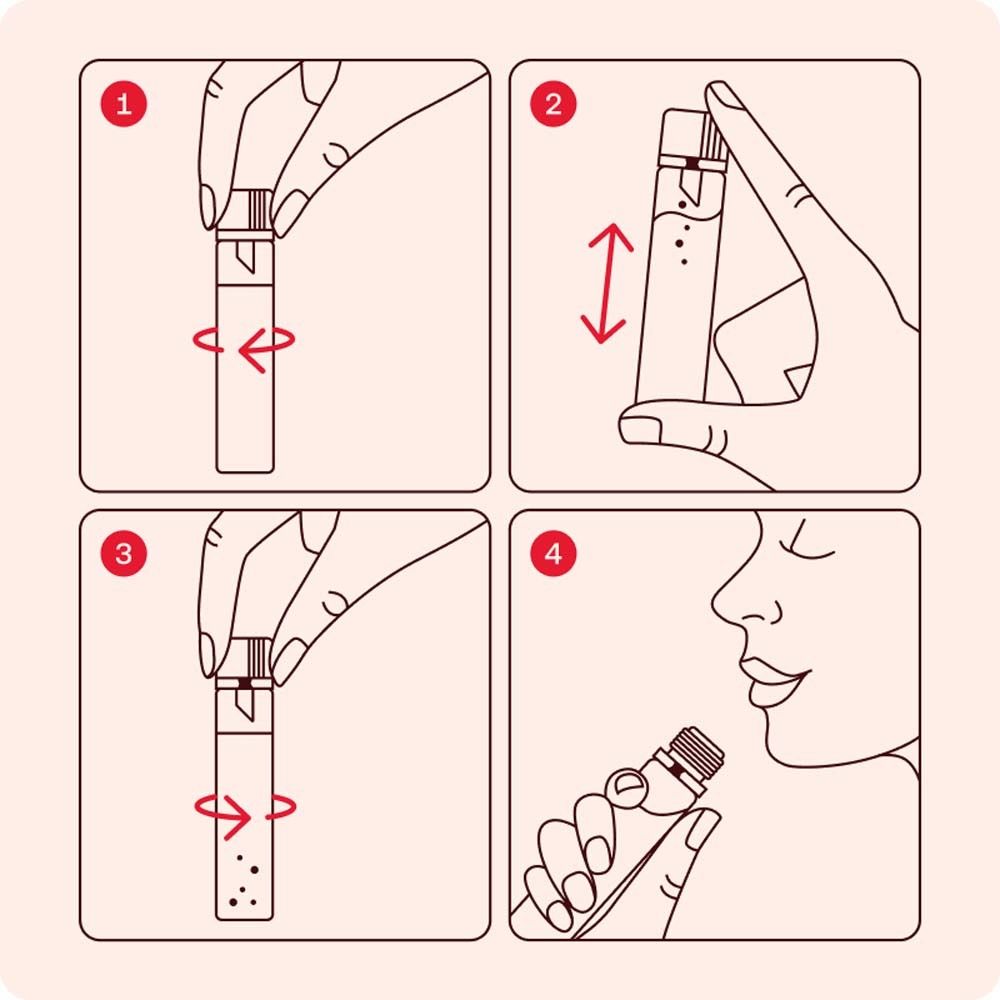 1

2

3

4