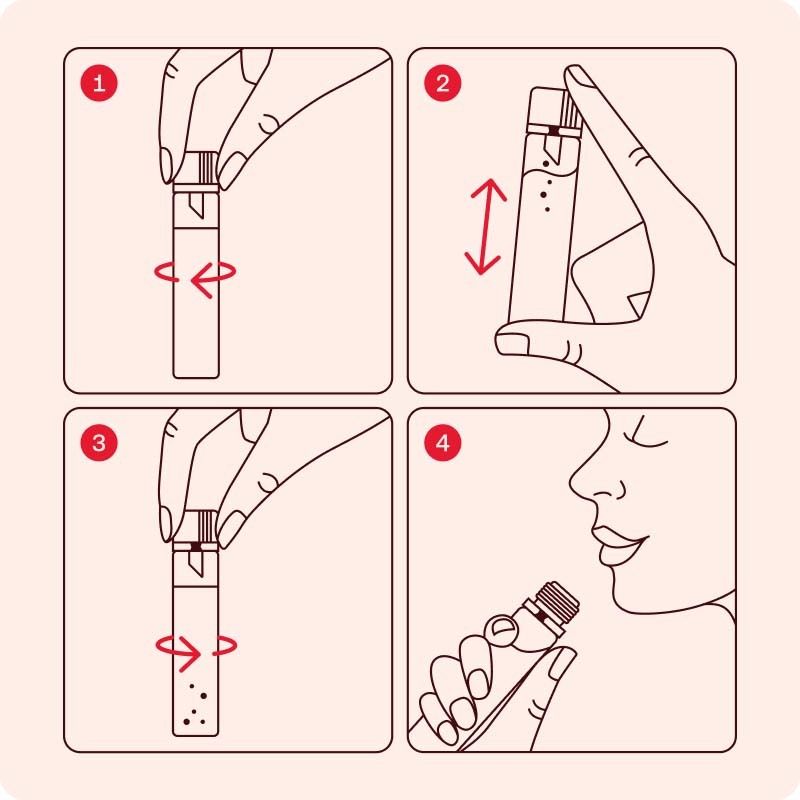 1

2

3

4