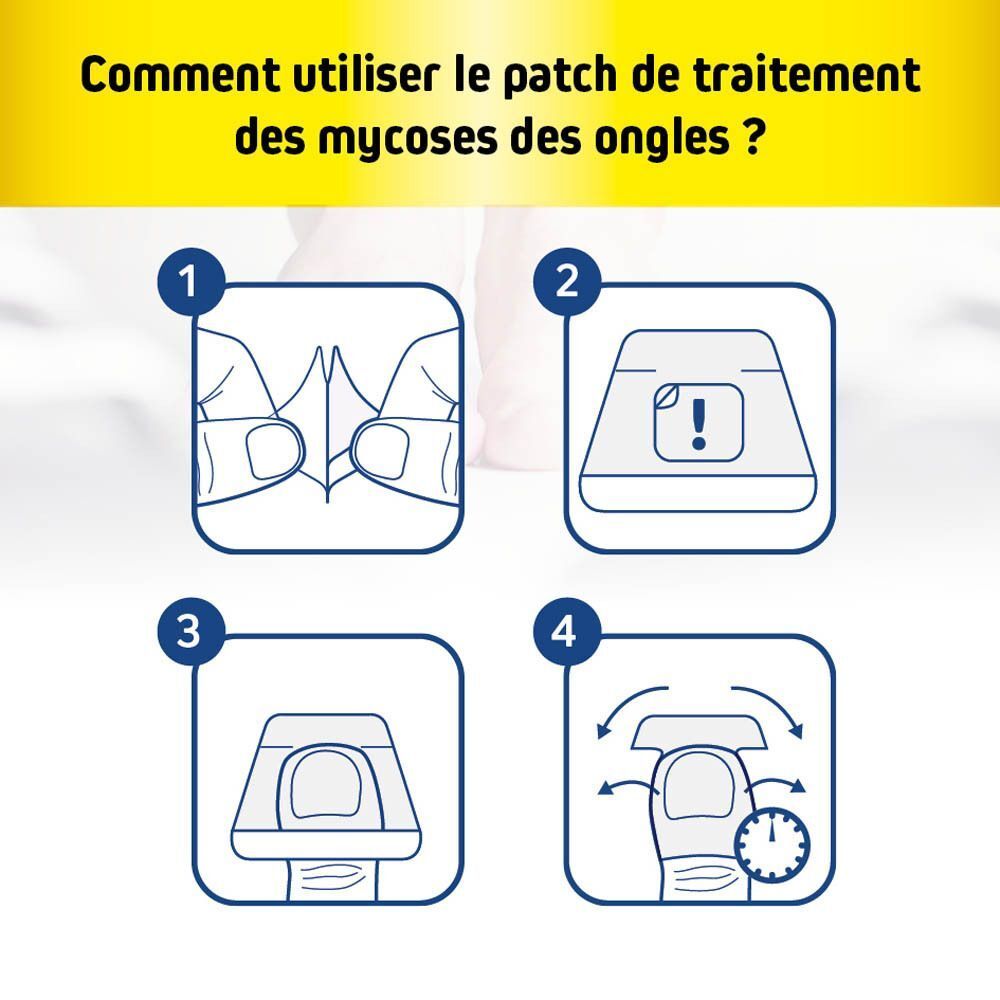 Comment utiliser le patch de traitement des mycoses des ongles ?

1

2

!

3

4