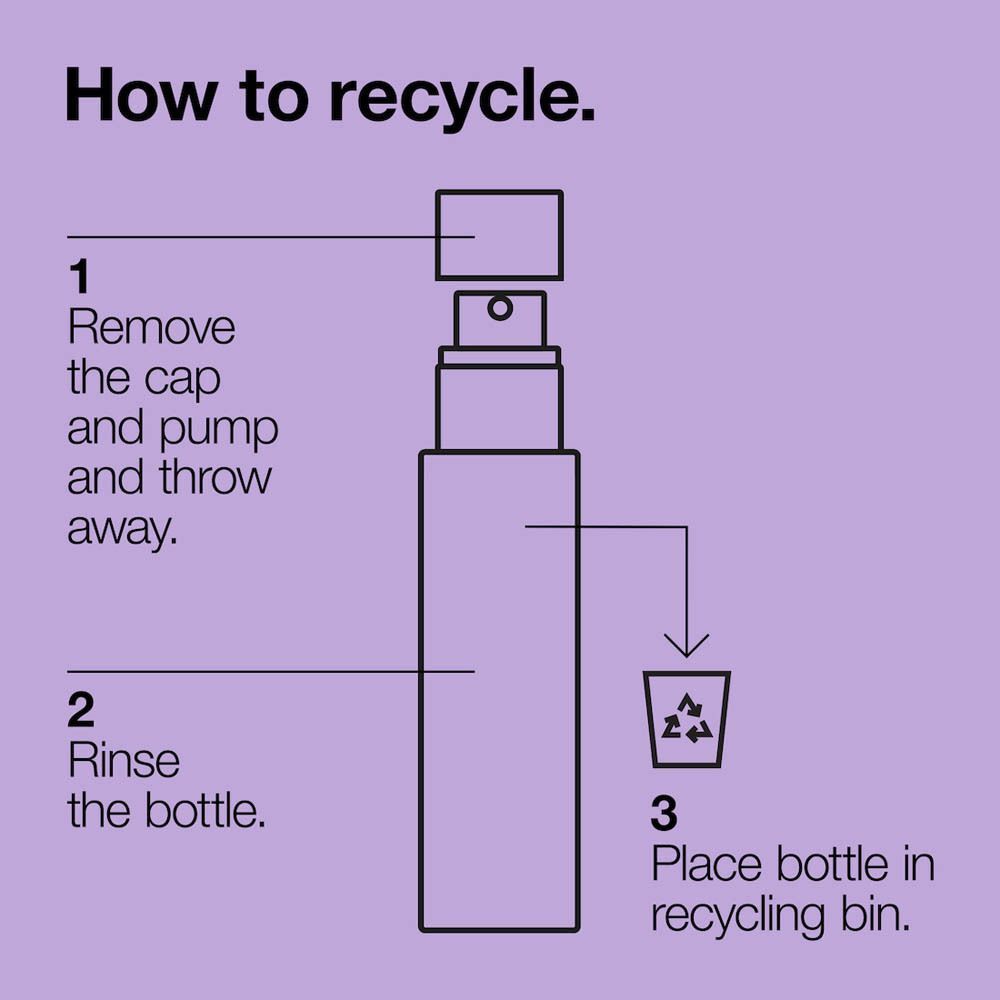 How to recycle.

1
Remove the cap and pump and throw away.

2
Rinse the bottle.

3
Place bottle in recycling bin.