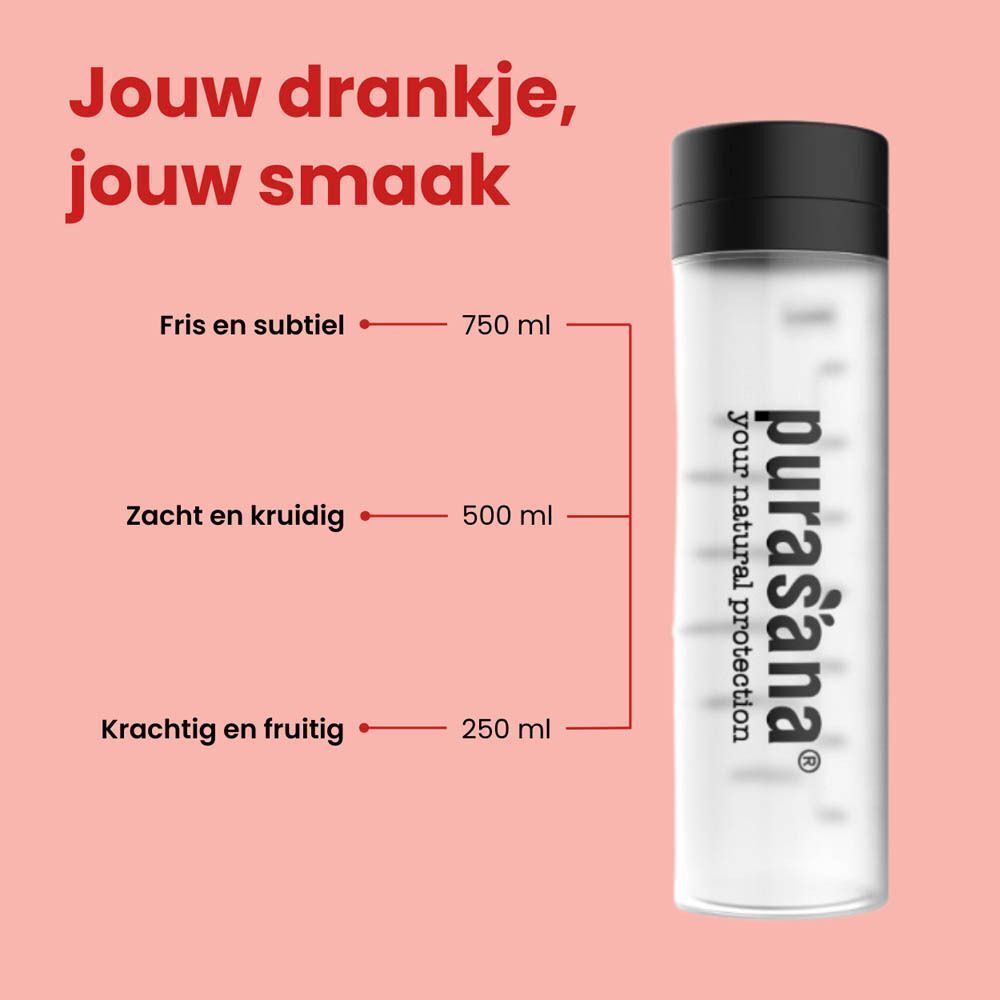 Jouw drankje, jouw smaak

Fris en subtiel 750 ml

Zacht en kruidig 500 ml

Krachtig en fruitig 250 ml

purasana®
your natural protection