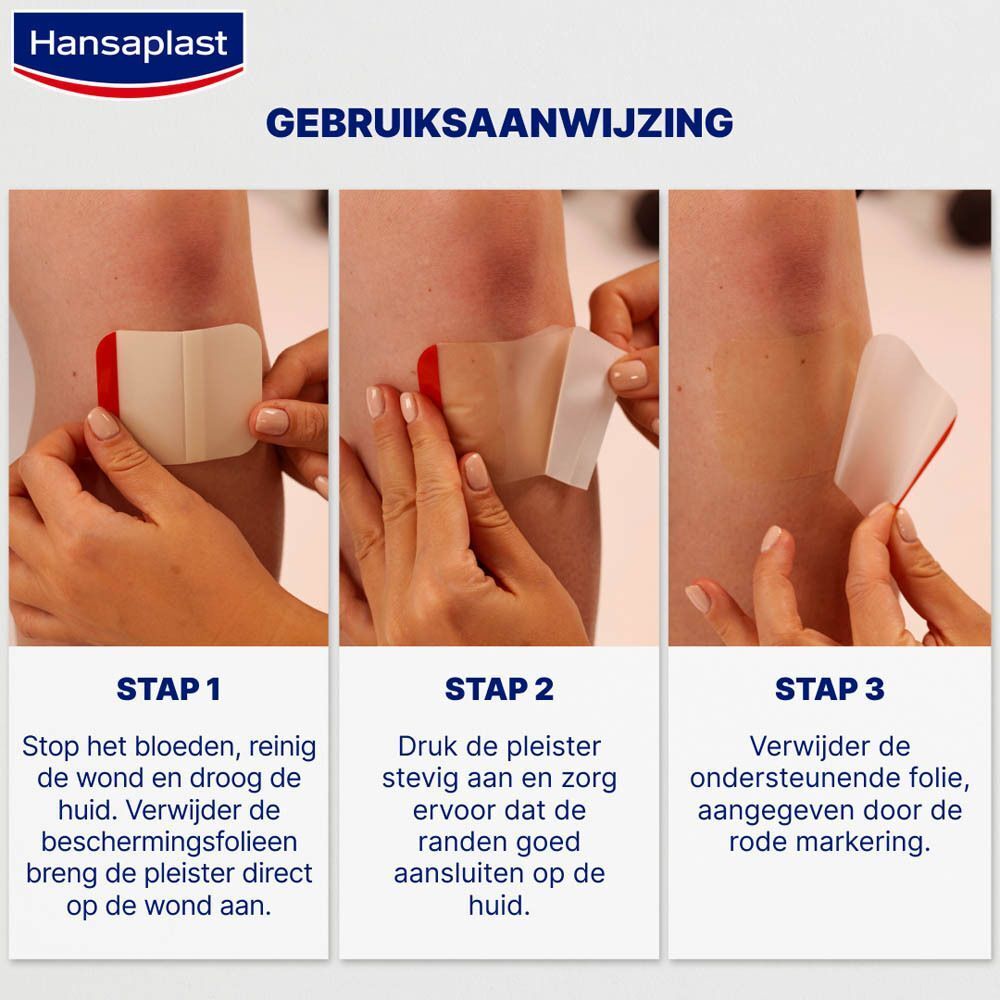 Hansaplast

GEBRUIKSAANWIJZING

STAP 1

Stop het bloeden, reinig de wond en droog de huid. Verwijder de beschermingsfolieen breng de pleister direct op de wond aan.

STAP 2

Druk de pleister stevig aan en zorg ervoor dat de randen goed aansluiten op de huid.

STAP 3

Verwijder de ondersteunende folie, aangegeven door de rode markering.