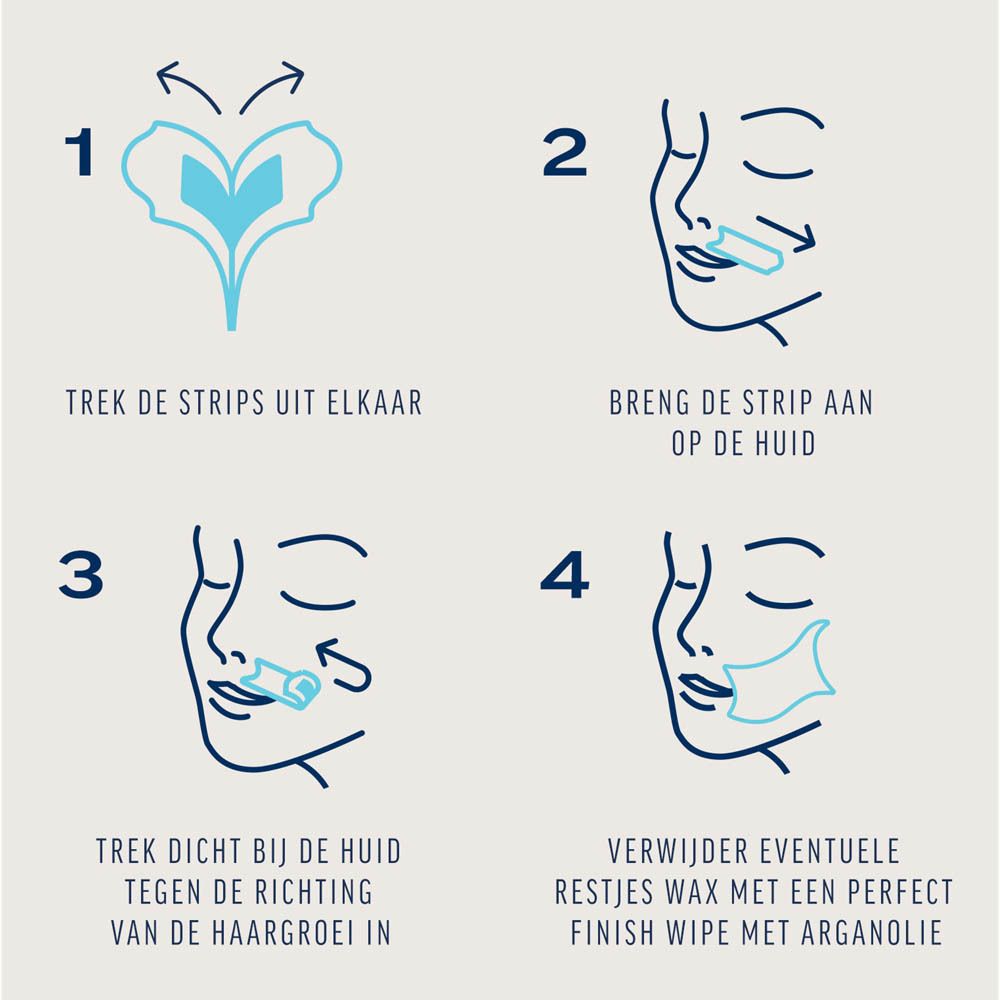 1

TREK DE STRIPS UIT ELKAAR

2

BRENG DE STRIP AAN OP DE HUID

3

TREK DICHT BIJ DE HUID TEGEN DE RICHTING VAN DE HAARGROEI IN

4

VERWIJDER EVENTUELE RESTJES WAX MET EEN PERFECT FINISH WIPE MET ARGANOLIE