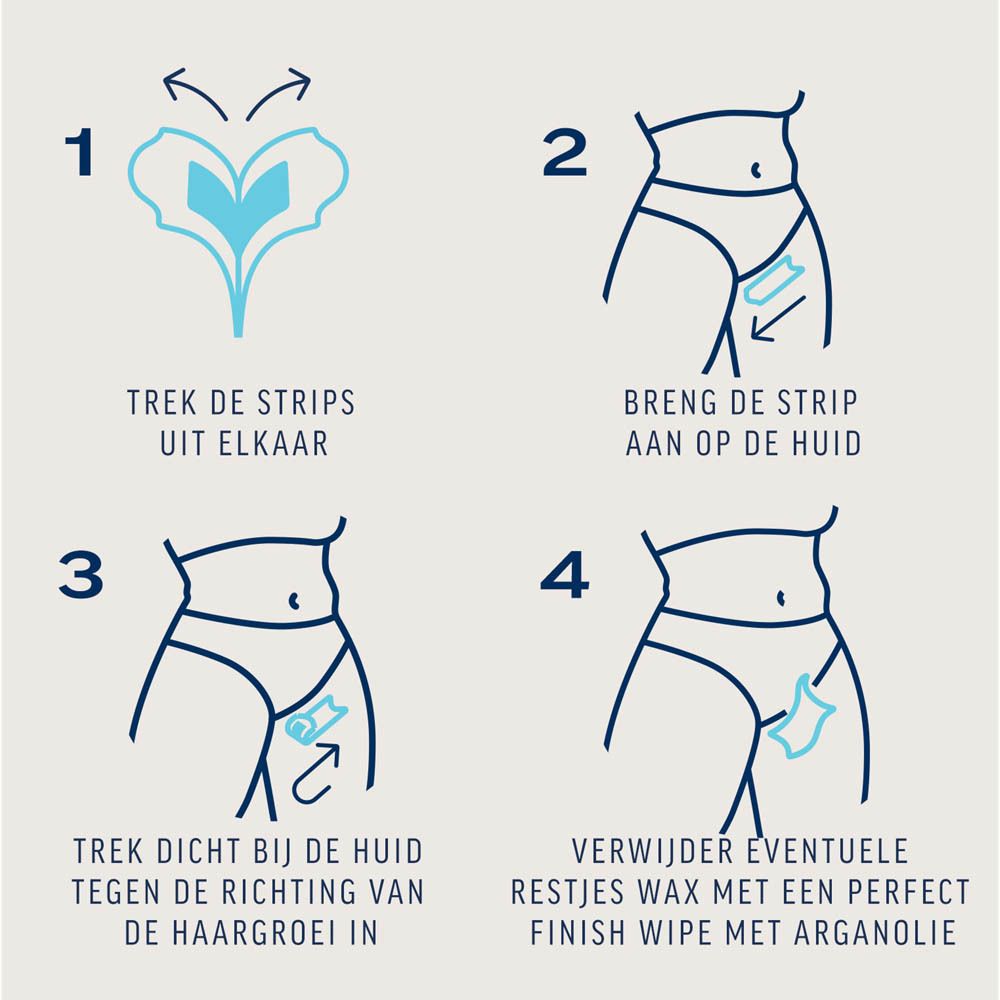 1

TREK DE STRIPS UIT ELKAAR

2

BRENG DE STRIP AAN OP DE HUID

3

TREK DICHT BIJ DE HUID TEGEN DE RICHTING VAN DE HAARGROEI IN

4

VERWIJDER EVENTUELE RESTJES WAX MET EEN PERFECT FINISH WIPE MET ARGANOLIE