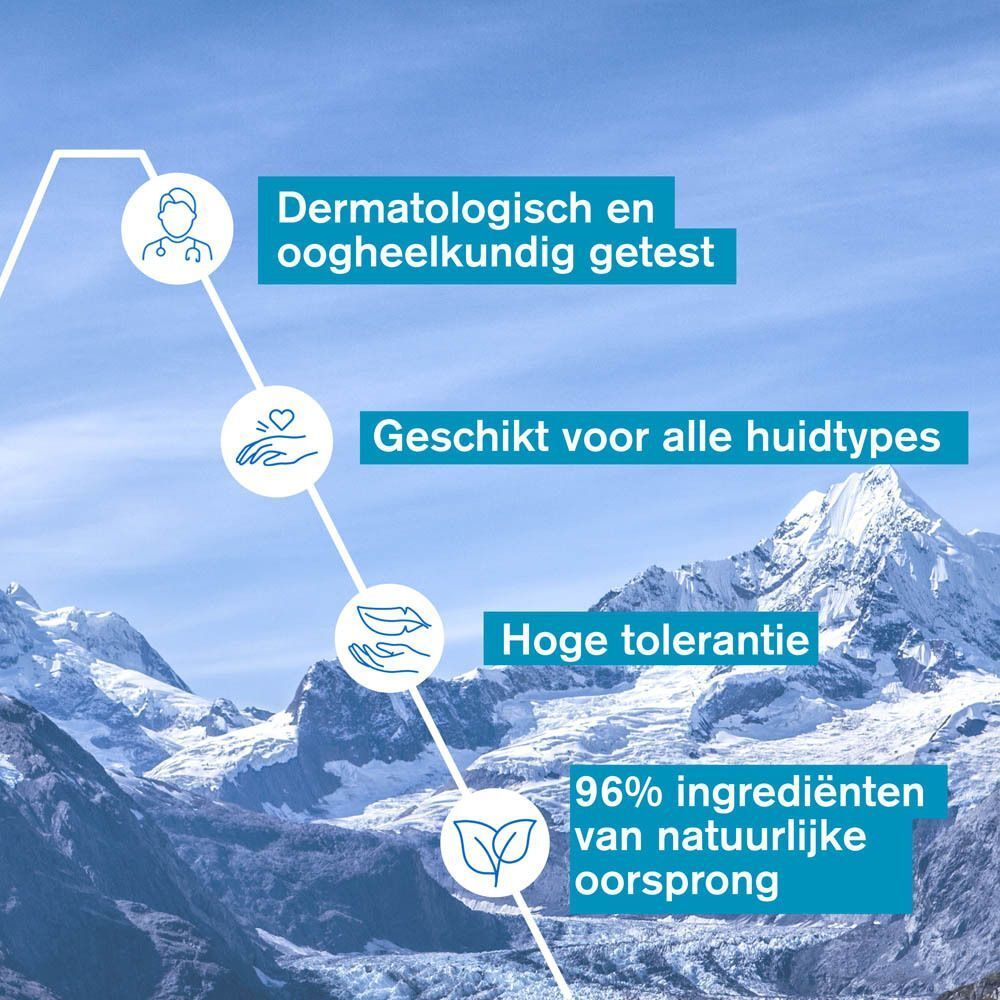 Dermatologisch en oogheelkundig getest

Geschikt voor alle huidtypes

Hoge tolerantie

96% ingrediënten van natuurlijke oorsprong