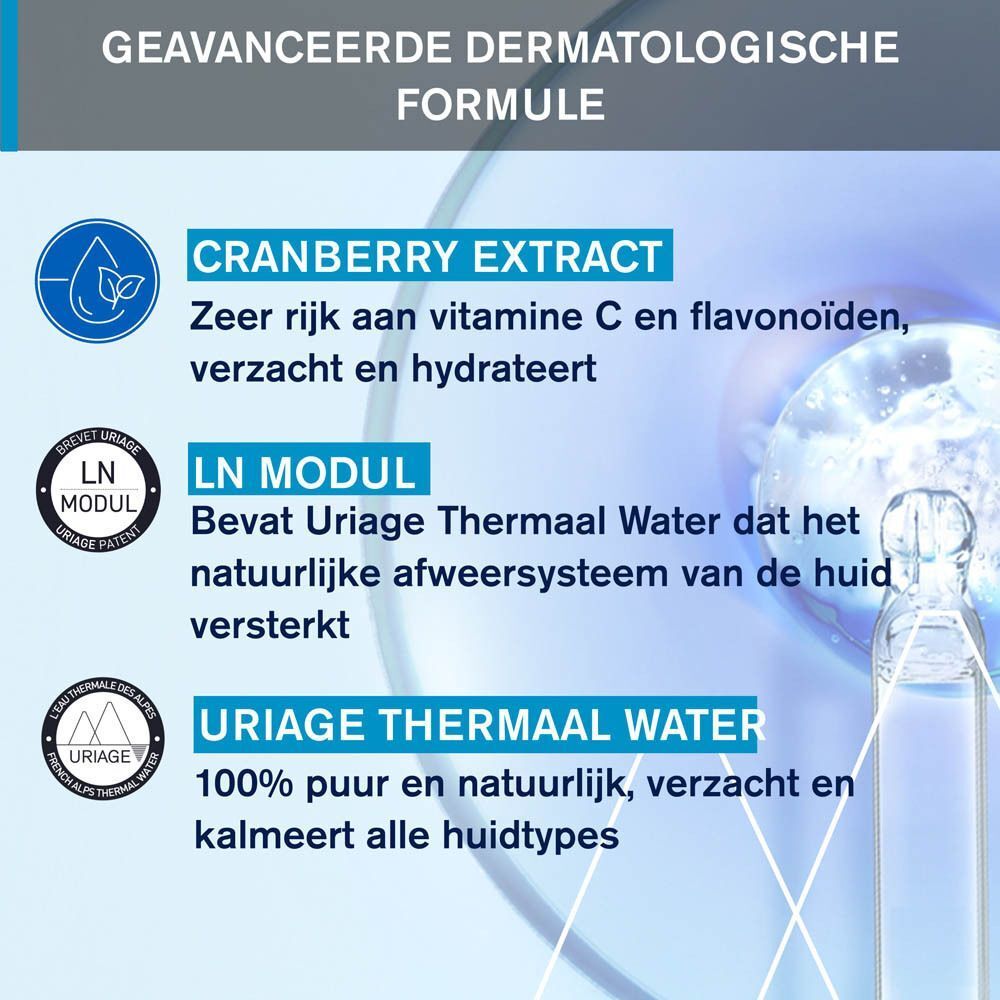 GEAVANCEERDE DERMATOLOGISCHE FORMULE

CRANBERRY EXTRACT
Zeer rijk aan vitamine C en flavonoïden, verzacht en hydrateert

BREVET URIAGE
LN
MODUL
URIAGE PATENT

LN MODUL
Bevat Uriage Thermaal Water dat het natuurlijke afweersysteem van de huid versterkt

L'EAU THERMALE DES ALPES
URIAGE
FRENCH ALPS THERMAL WATER

URIAGE THERMAAL WATER
100% puur en natuurlijk, verzacht en kalmeert alle huidtypes