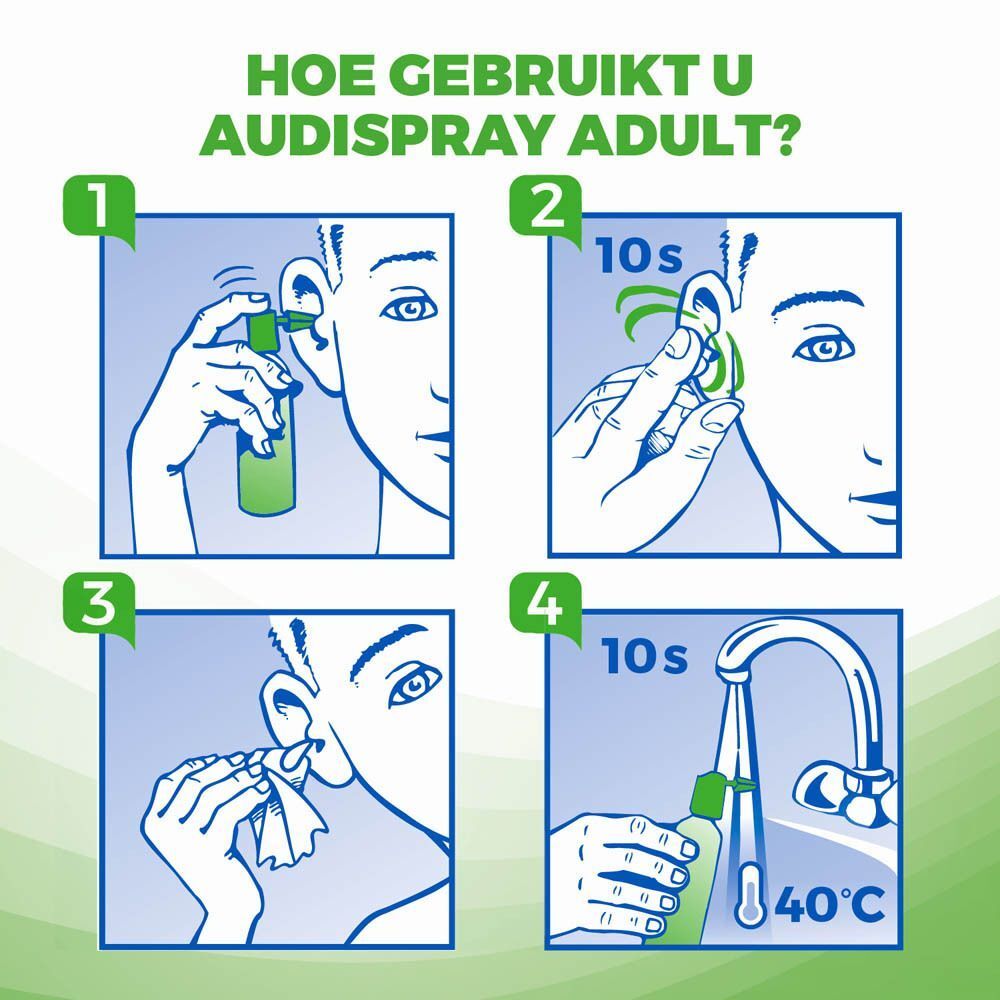 HOE GEBRUIKT U AUDISPRAY ADULT?

1

2

10s

3

4

10s

40°C