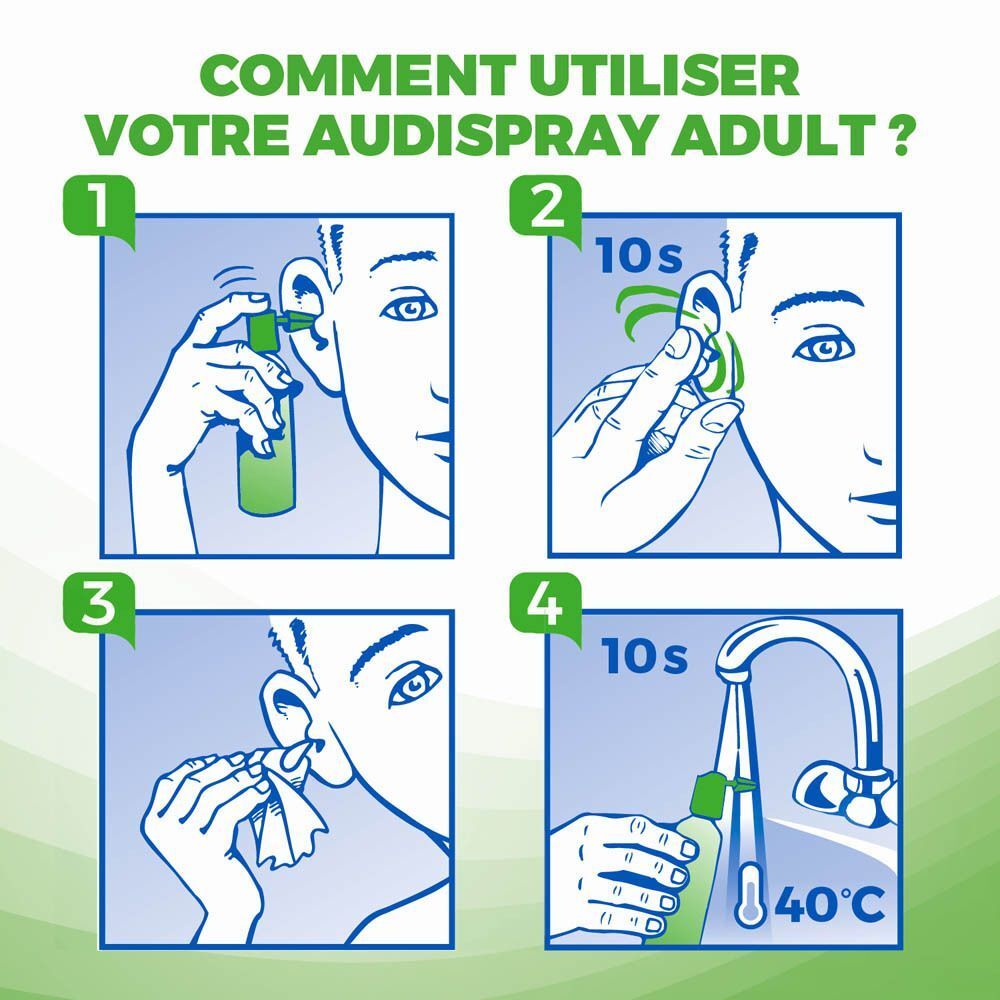 COMMENT UTILISER VOTRE AUDISPRAY ADULT ?

1

2

10s

3

4

10s

40°C