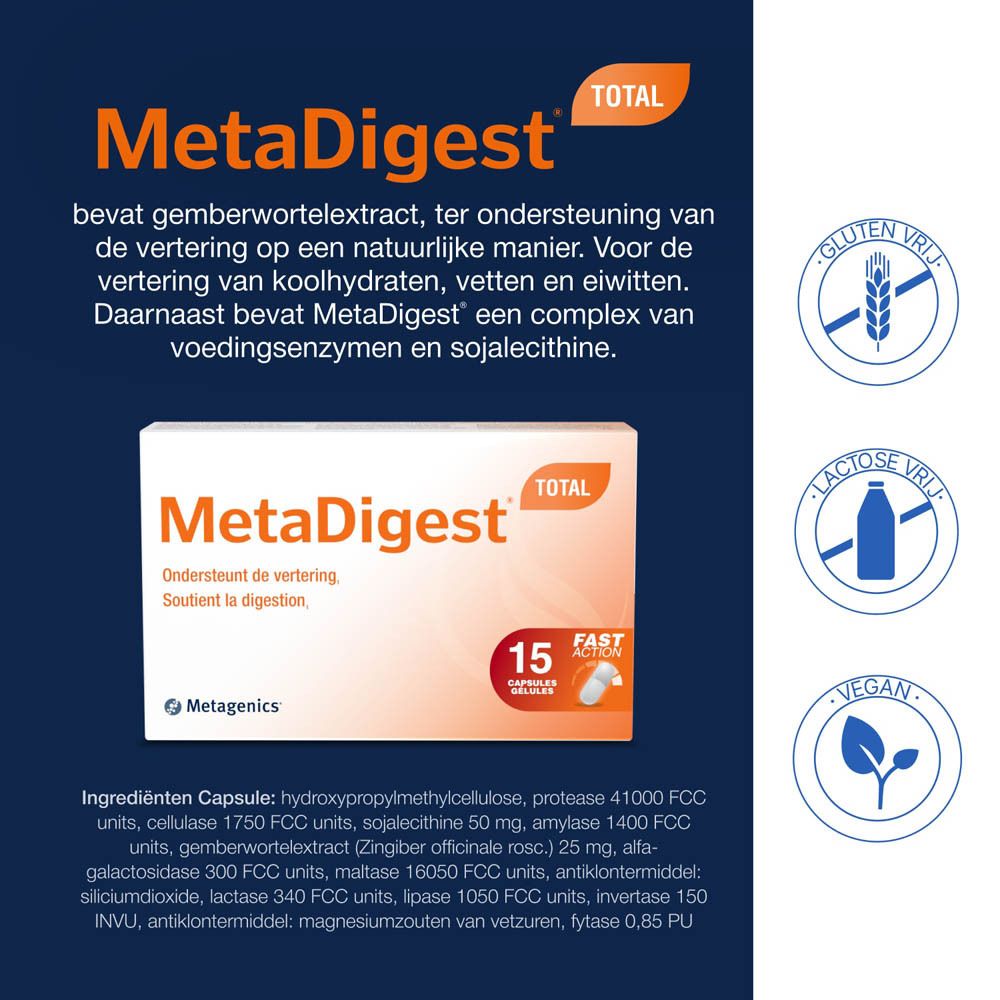 MetaDigest® TOTAL

bevat gemberwortelextract, ter ondersteuning van de vertering op een natuurlijke manier. Voor de vertering van koolhydraten, vetten en eiwitten. Daarnaast bevat MetaDigest® een complex van voedingsenzymen en sojalecithine.

MetaDigest® TOTAL

Ondersteunt de vertering,
Soutient la digestion,

15 CAPSULES GÉLULES

FAST ACTION

Metagenics

Ingrediënten Capsule: hydroxypropylmethylcellulose, protease 41000 FCC units, cellulase 1750 FCC units, sojalecithine 50 mg, amylase 1400 FCC units, gemberwortelextract (Zingiber officinale rosc.) 25 mg, alfa-galactosidase 300 FCC units, maltase 16050 FCC units, antiklontermiddel: siliciumdioxide, lactase 340 FCC units, lipase 1050 FCC units, invertase 150 INVU, antiklontermiddel: magnesiumzouten van vetzuren, fytase 0,85 PU

GLUTEN VRIJ

LACTOSE VRIJ

VEGAN