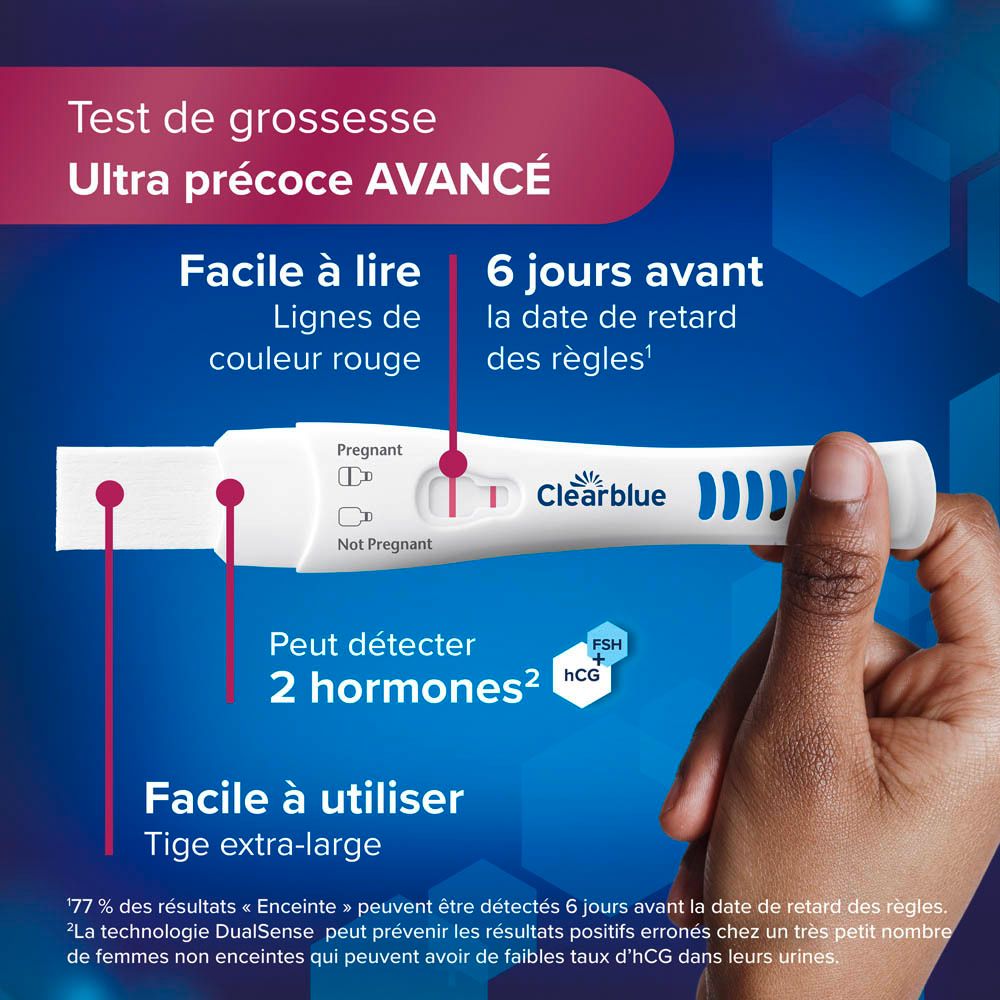 Test de grossesse
Ultra précoce AVANCÉ

Facile à lire
Lignes de couleur rouge

6 jours avant
la date de retard des règles$^1$

Pregnant
Not Pregnant
Clearblue

Peut détecter
2 hormones$^2$

FSH + hCG

Facile à utiliser
Tige extra-large

$^1$77 % des résultats « Enceinte » peuvent être détectés 6 jours avant la date de retard des règles.
$^2$La technologie DualSense peut prévenir les résultats positifs erronés chez un très petit nombre de femmes non enceintes qui peuvent avoir de faibles taux d'hCG dans leurs urines.