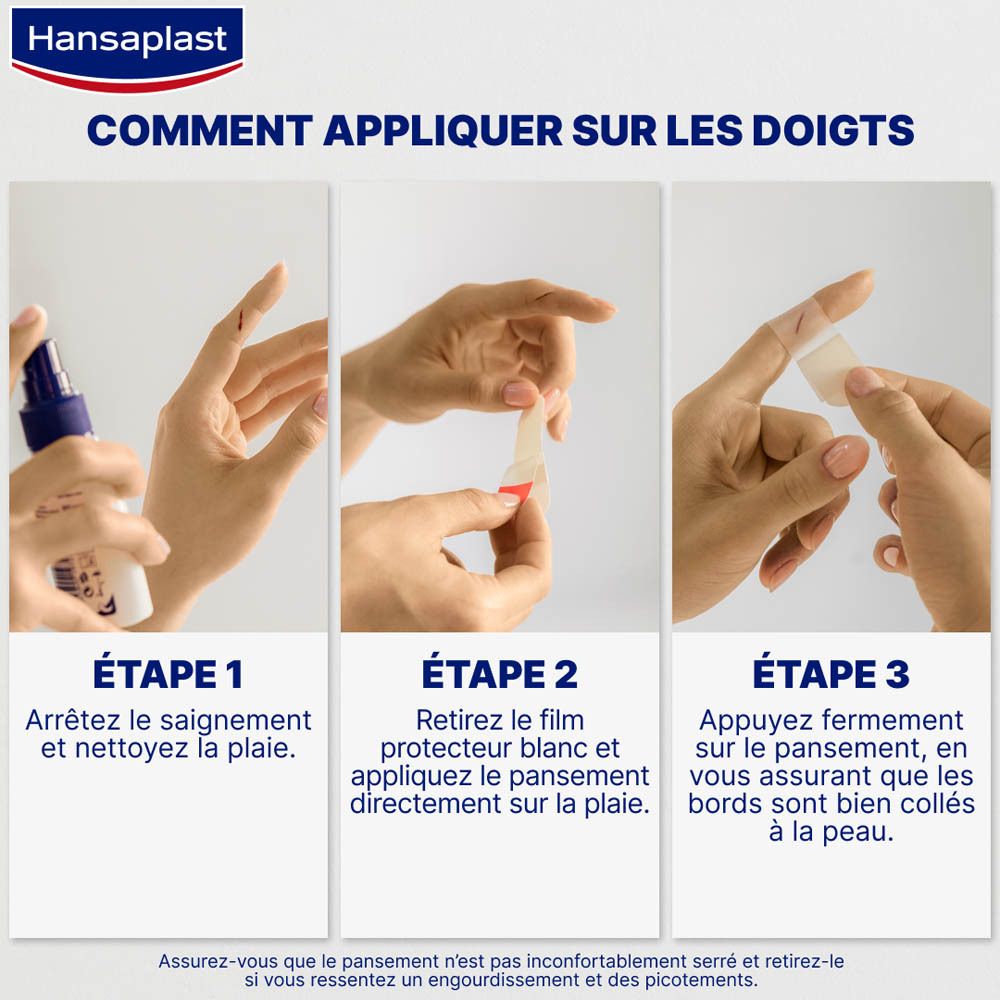 Hansaplast

COMMENT APPLIQUER SUR LES DOIGTS

ÉTAPE 1
Arrêtez le saignement et nettoyez la plaie.

ÉTAPE 2
Retirez le film protecteur blanc et appliquez le pansement directement sur la plaie.

ÉTAPE 3
Appuyez fermement sur le pansement, en vous assurant que les bords sont bien collés à la peau.

Assurez-vous que le pansement n'est pas inconfortablement serré et retirez-le si vous ressentez un engourdissement et des picotements.