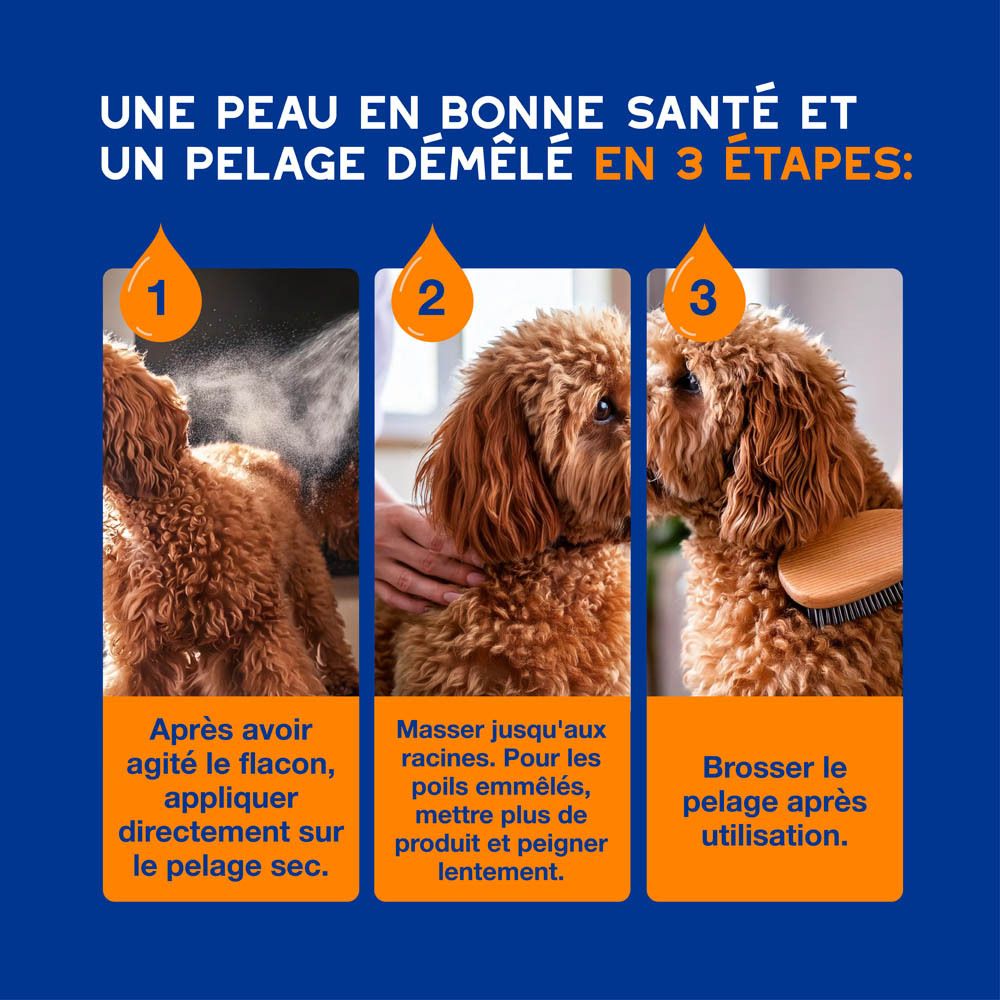 UNE PEAU EN BONNE SANTÉ ET UN PELAGE DÉMÊLÉ EN 3 ÉTAPES:

1

Après avoir agité le flacon, appliquer directement sur le pelage sec.

2

Masser jusqu'aux racines. Pour les poils emmêlés, mettre plus de produit et peigner lentement.

3

Brosser le pelage après utilisation.