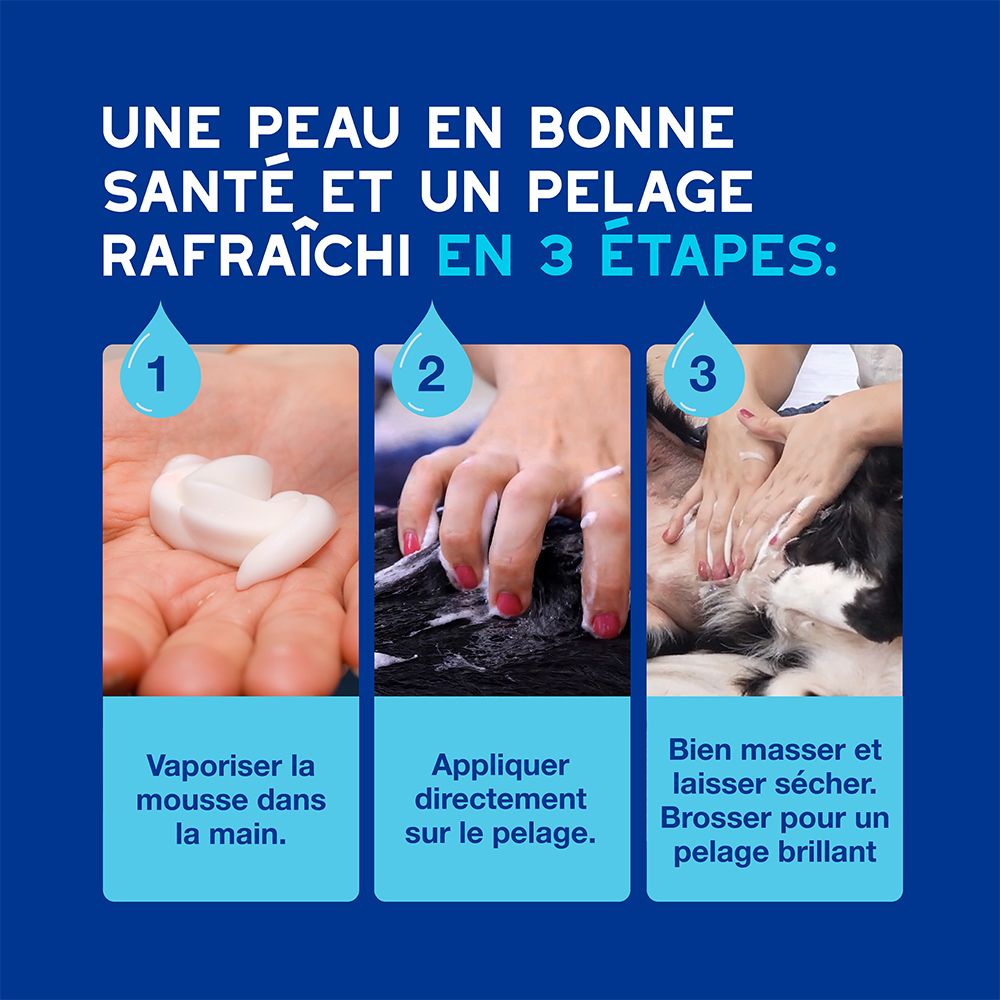 UNE PEAU EN BONNE SANTÉ ET UN PELAGE RAFRAÎCHI EN 3 ÉTAPES:

1

Vaporiser la mousse dans la main.

2

Appliquer directement sur le pelage.

3

Bien masser et laisser sécher. Brosser pour un pelage brillant