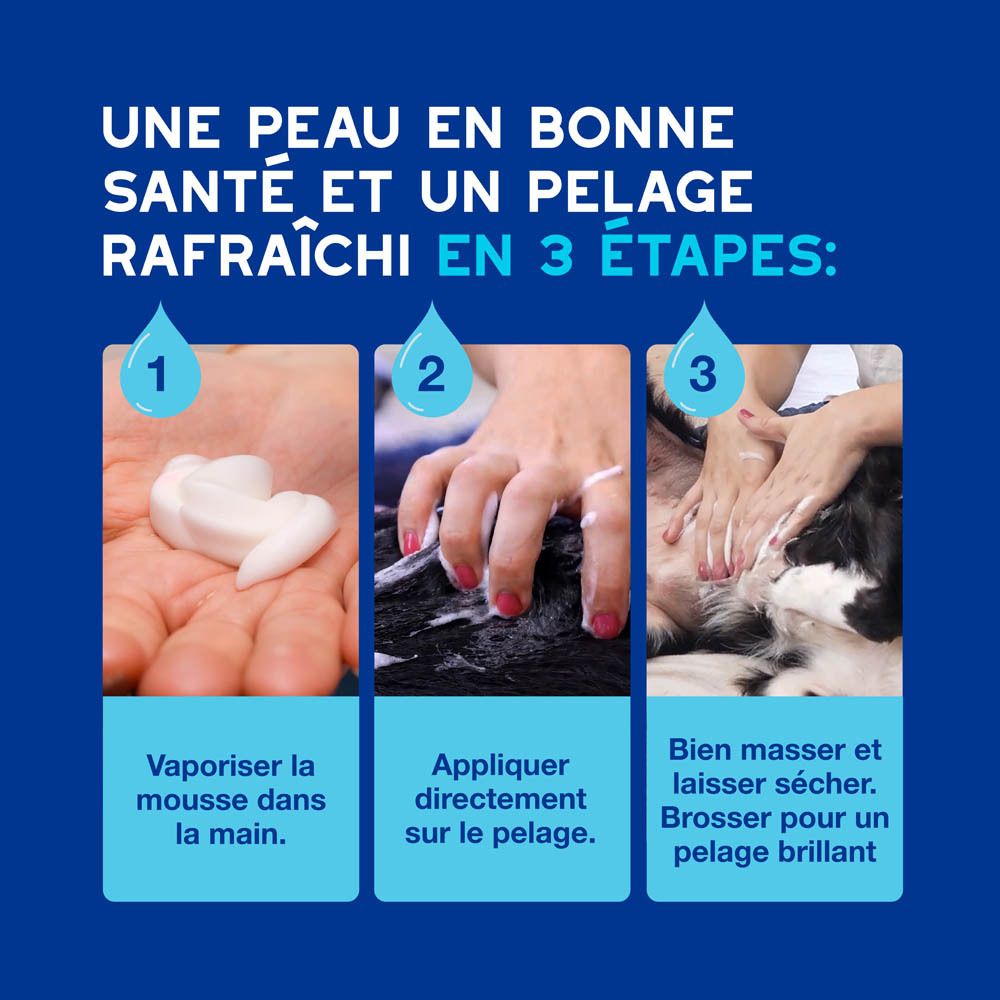 UNE PEAU EN BONNE SANTÉ ET UN PELAGE RAFRAÎCHI EN 3 ÉTAPES:

1

Vaporiser la mousse dans la main.

2

Appliquer directement sur le pelage.

3

Bien masser et laisser sécher. Brosser pour un pelage brillant