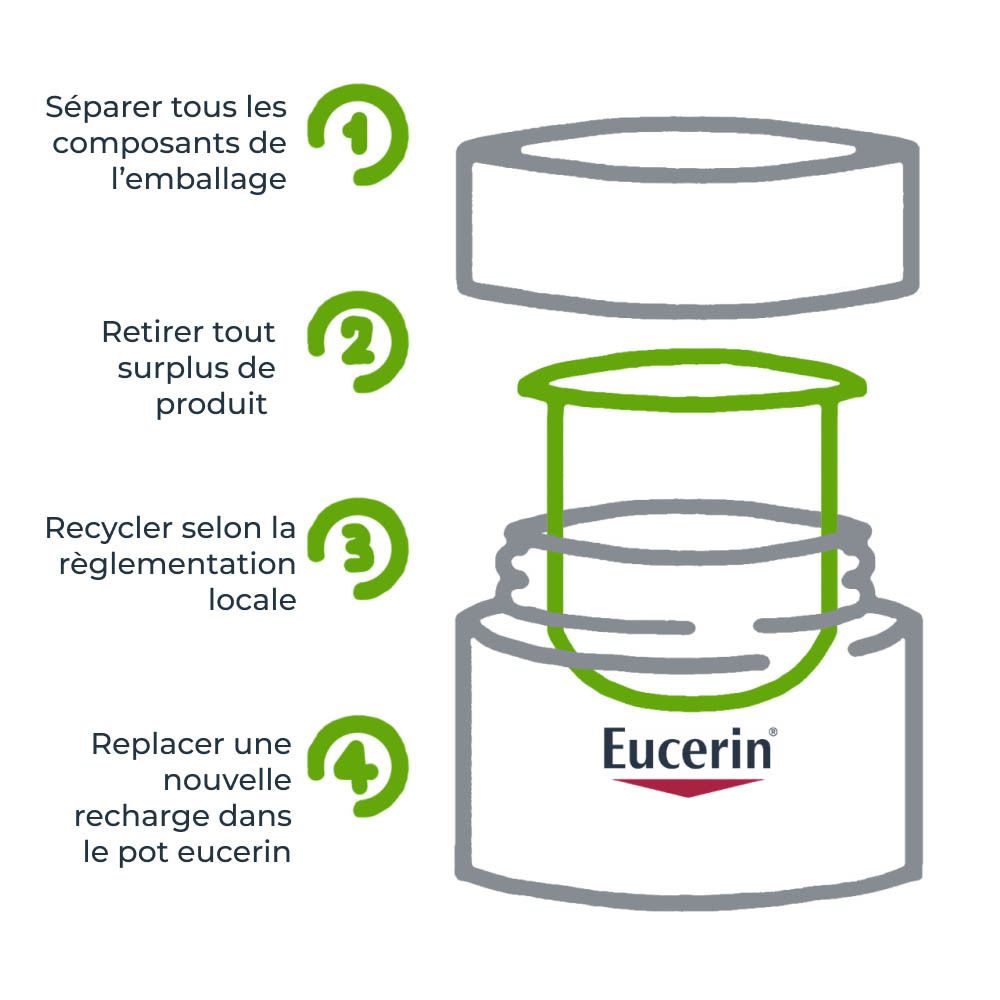 Séparer tous les composants de l'emballage

1

Retirer tout surplus de produit

2

Recycler selon la règlementation locale

3

Replacer une nouvelle recharge dans le pot eucerin

4

Eucerin®