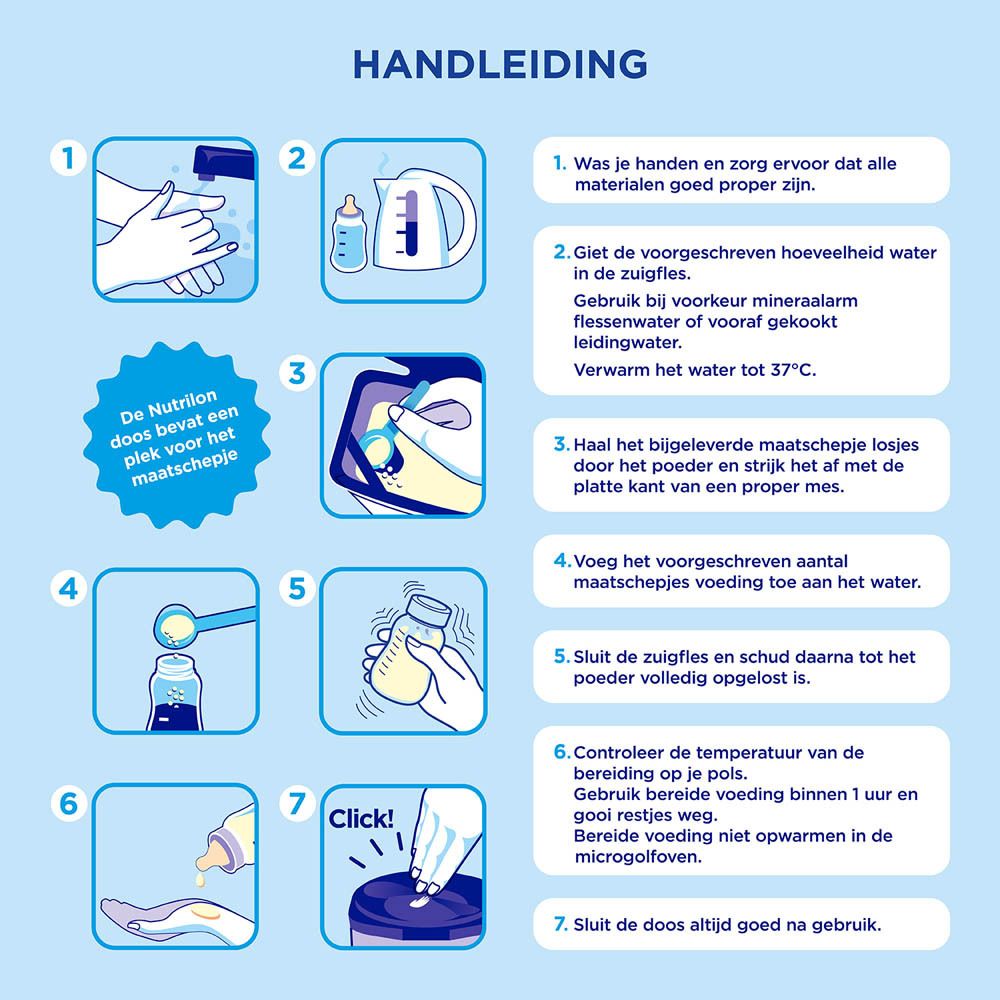 HANDLEIDING

1

2

De Nutrilon doos bevat een plek voor het maatschepje

3

4

5

6

7

Click!

1. Was je handen en zorg ervoor dat alle materialen goed proper zijn.

2. Giet de voorgeschreven hoeveelheid water in de zuigfles.

Gebruik bij voorkeur mineraalarm flessenwater of vooraf gekookt leidingwater.

Verwarm het water tot 37°C.

3. Haal het bijgeleverde maatschepje losjes door het poeder en strijk het af met de platte kant van een proper mes.

4. Voeg het voorgeschreven aantal maatschepjes voeding toe aan het water.

5. Sluit de zuigfles en schud daarna tot het poeder volledig opgelost is.

6. Controleer de temperatuur van de bereiding op je pols.
Gebruik bereide voeding binnen 1 uur en gooi restjes weg.
Bereide voeding niet opwarmen in de microgolfoven.

7. Sluit de doos altijd goed na gebruik.